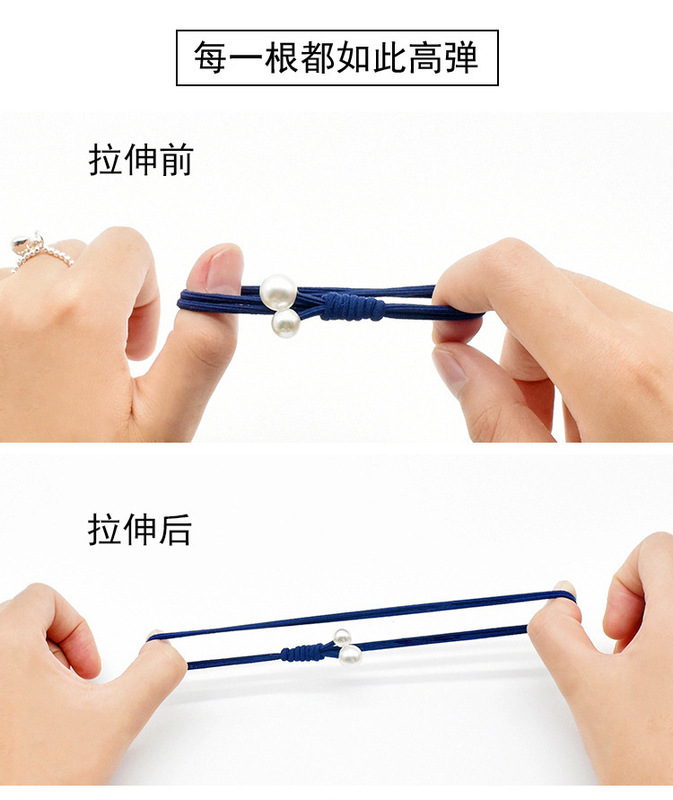 每一根都如此高弹

拉伸前

拉伸后