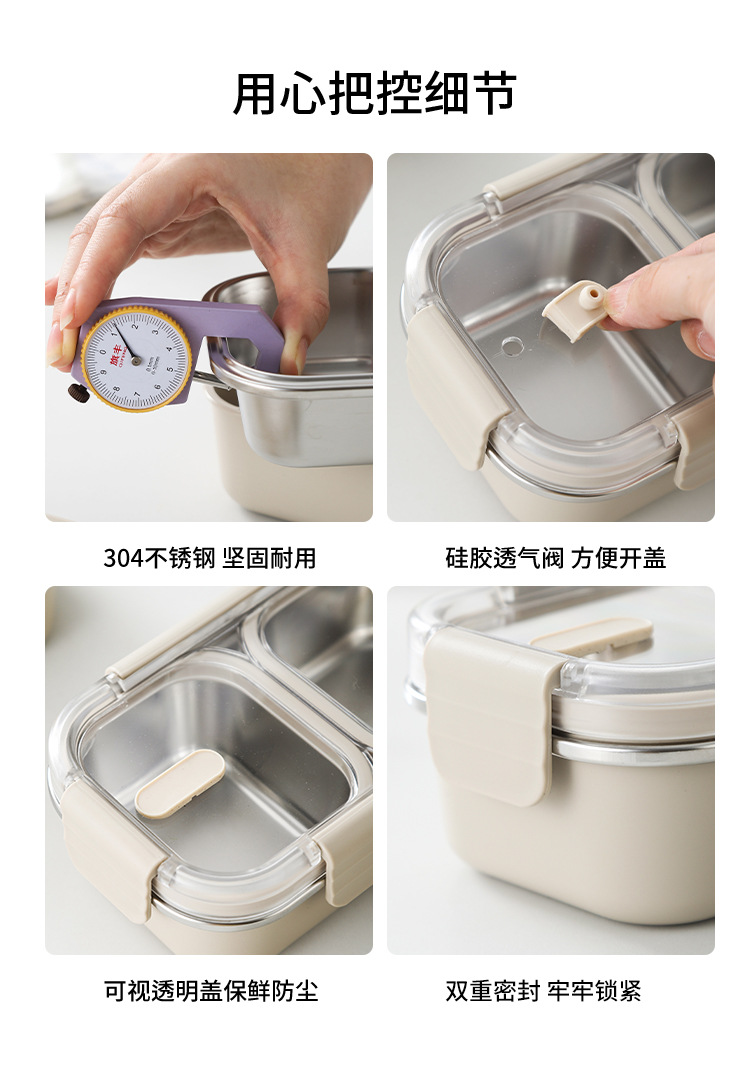 用心把控细节

304不锈钢 坚固耐用

硅胶透气阀 方便开盖

可视透明盖保鲜防尘

双重密封 牢牢锁紧