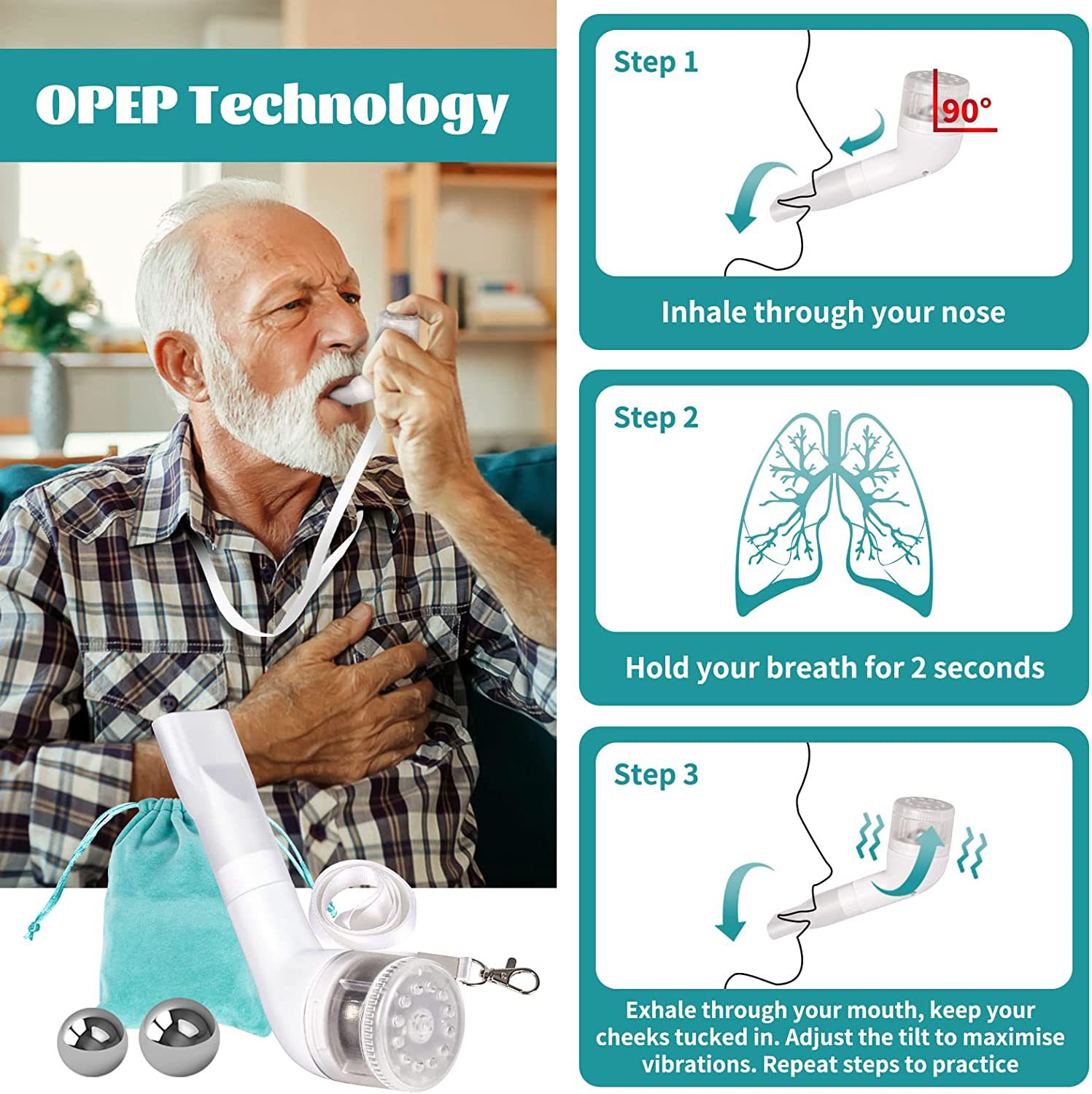 OPEP Technology

Step 1

90°

Inhale through your nose

Step 2

Hold your breath for 2 seconds

Step 3

Exhale through your mouth, keep your cheeks tucked in. Adjust the tilt to maximise vibrations. Repeat steps to practice