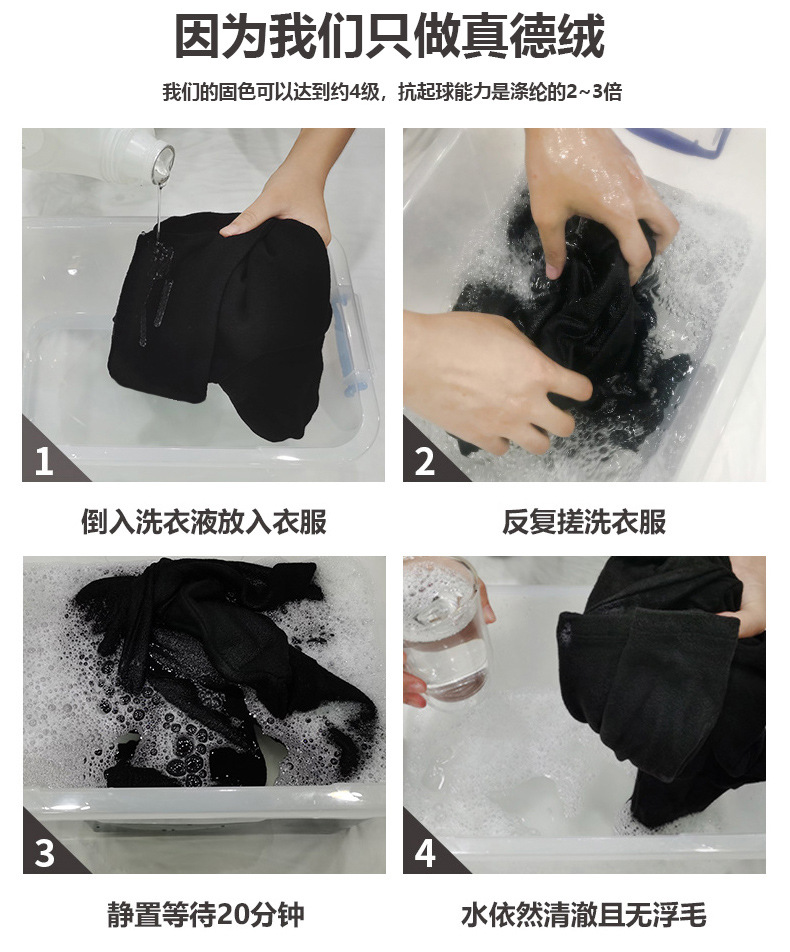 因为我们只做真德绒

我们的固色可以达到约4级，抗起球能力是涤纶的2~3倍

1

倒入洗衣液放入衣服

2

反复搓洗衣服

3

静置等待20分钟

4

水依然清澈且无浮毛