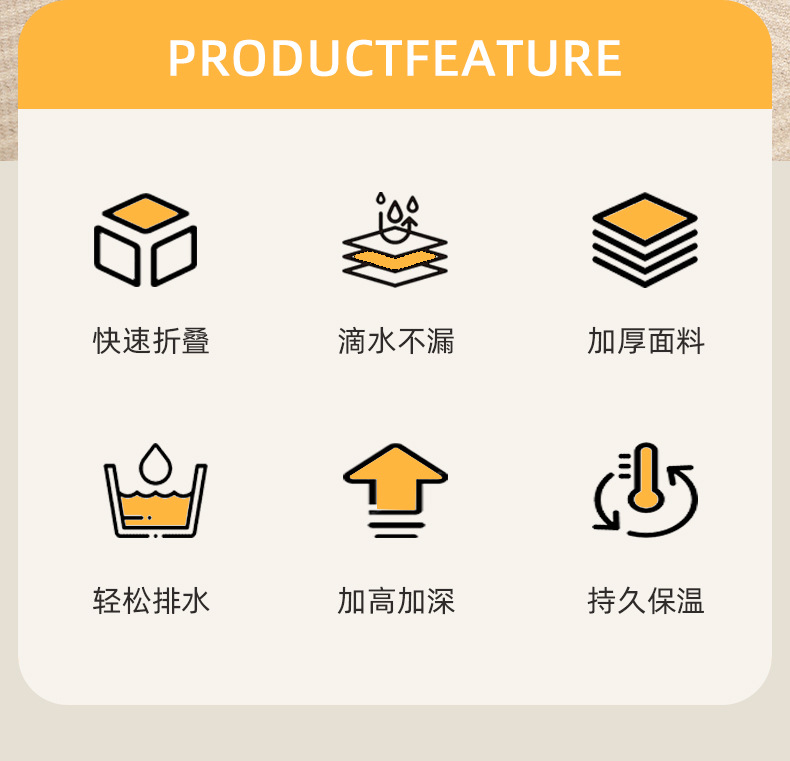 PRODUCTFEATURE

快速折叠

滴水不漏

加厚面料

轻松排水

加高加深

持久保温