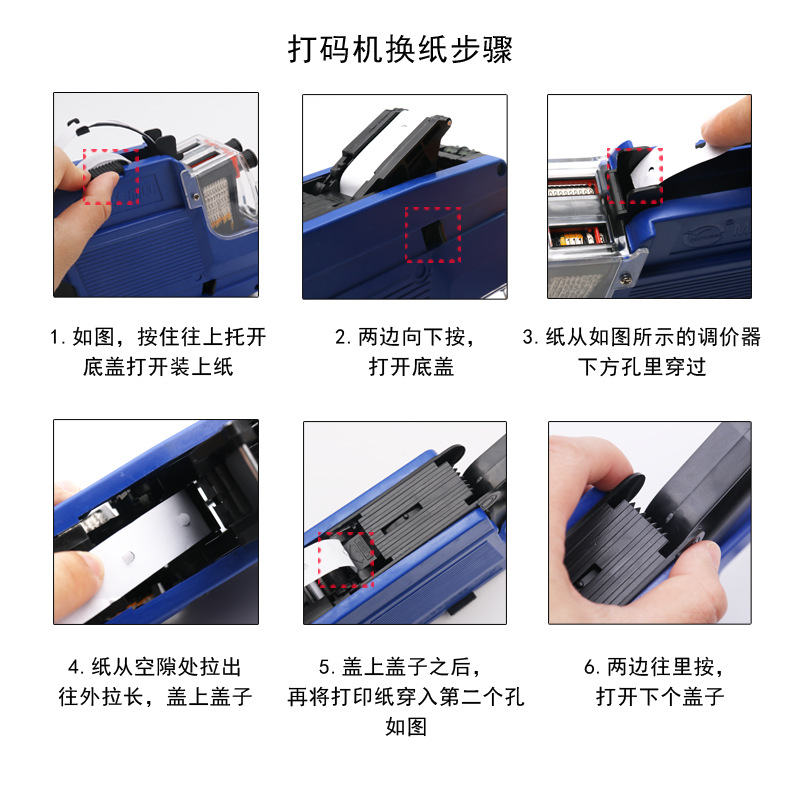 打码机换纸步骤

1. 如图，按住往上托开底盖打开装上纸

2. 两边向下按，打开底盖

3. 纸从如图所示的调价器下方孔里穿过

4. 纸从空隙处拉出往外拉长，盖上盖子

5. 盖上盖子之后，再将打印纸穿入第二个孔如图

6. 两边往里按，打开下个盖子