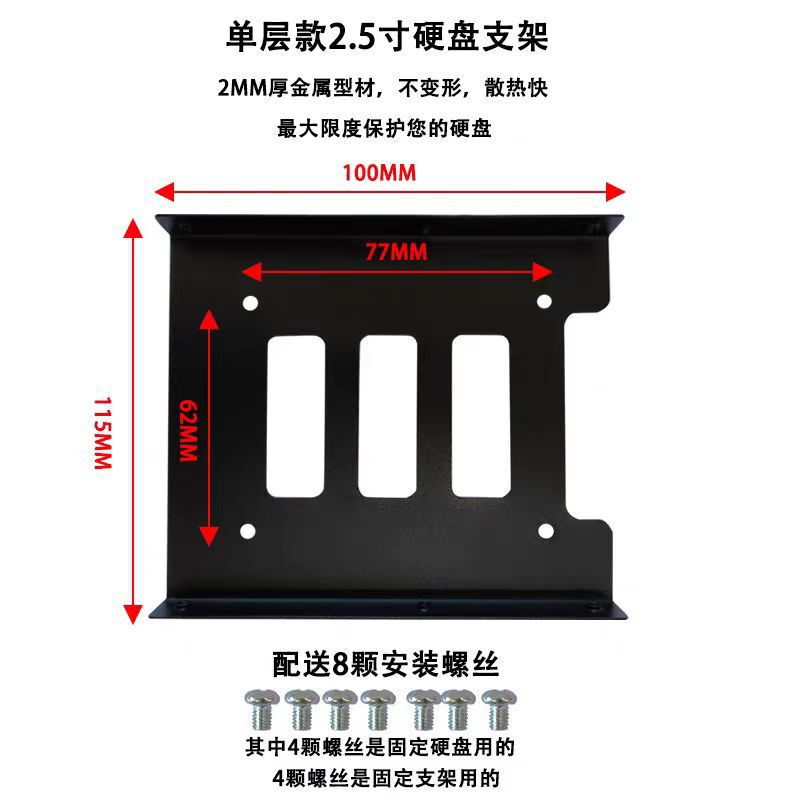 单层款2.5寸硬盘支架

2MM厚金属型材，不变形，散热快

最大限度保护您的硬盘

100MM

77MM

115MM

62MM

配送8颗安装螺丝

其中4颗螺丝是固定硬盘用的

4颗螺丝是固定支架用的