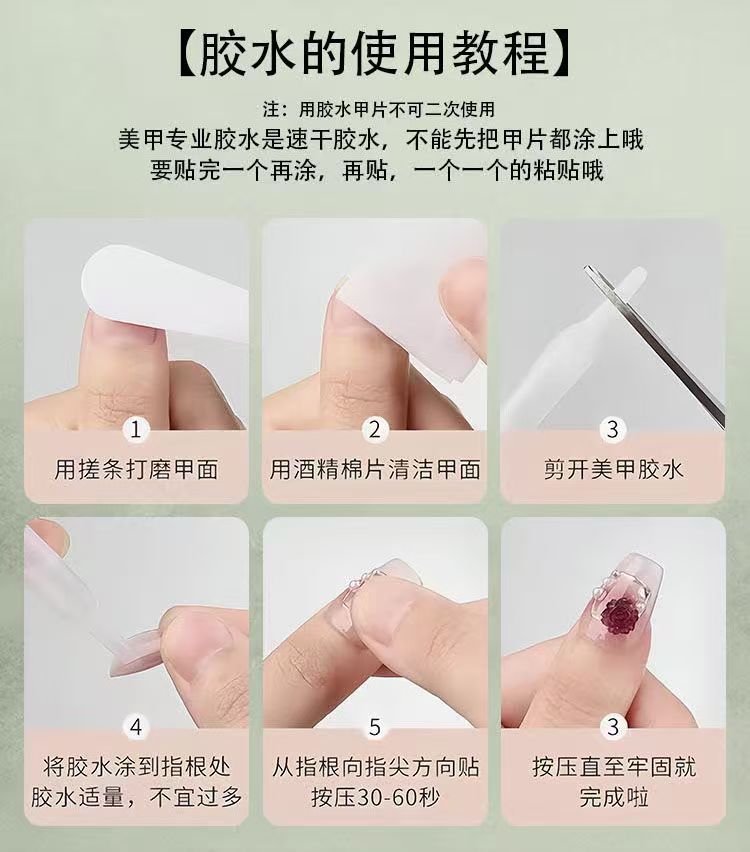 【胶水的使用教程】

注：用胶水甲片不可二次使用

美甲专业胶水是速干胶水，不能先把甲片都涂上哦
要贴完一个再涂，再贴，一个一个的粘贴哦

1
用搓条打磨甲面

2
用酒精棉片清洁甲面

3
剪开美甲胶水

4
将胶水涂到指根处
胶水适量，不宜过多

5
从指根向指尖方向贴
按压30-60秒

3
按压直至牢固就
完成啦