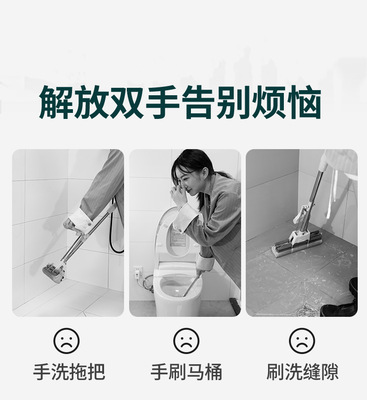 解放双手告别烦恼

手洗拖把

手刷马桶

刷洗缝隙