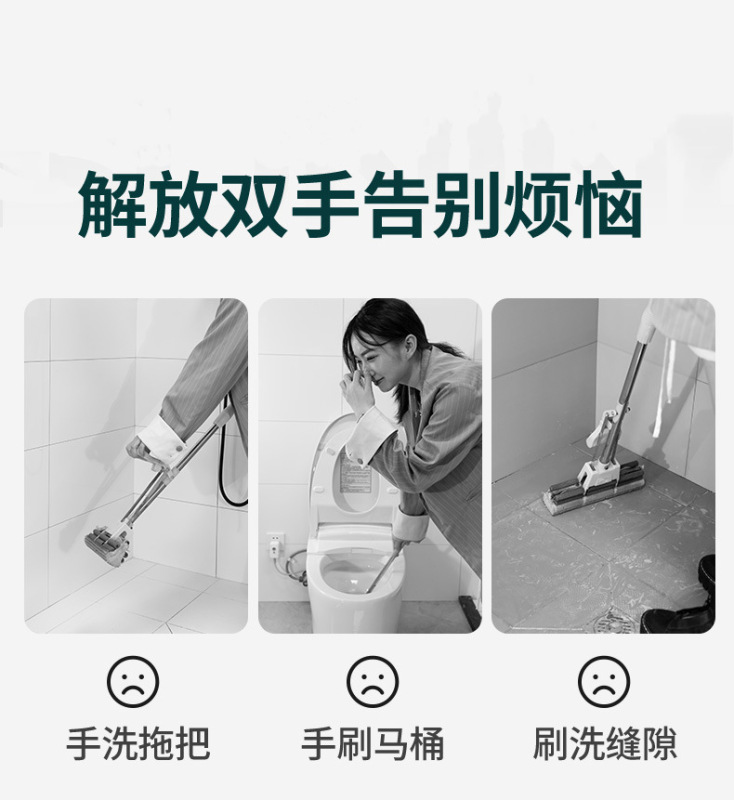 解放双手告别烦恼

手洗拖把

手刷马桶

刷洗缝隙