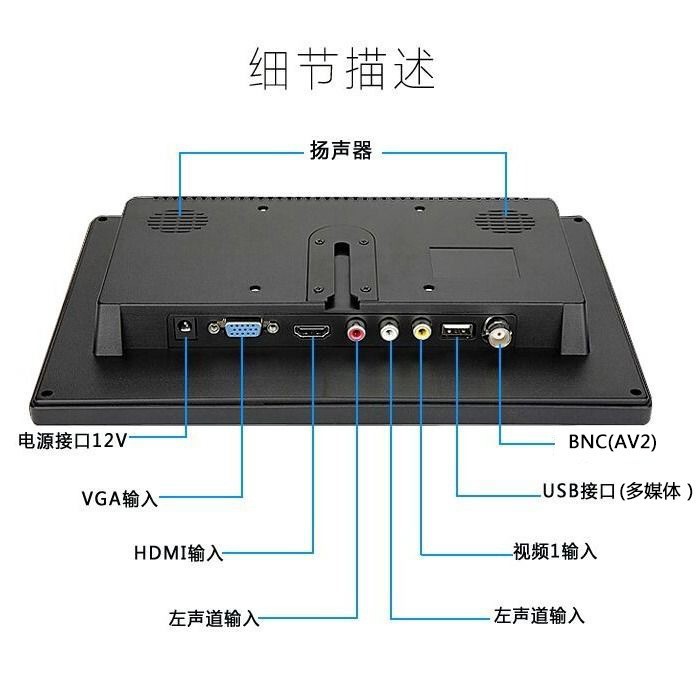 细节描述

扬声器

电源接口12V

VGA输入

HDMI输入

左声道输入

BNC(AV2)

USB接口(多媒体 )

视频1输入

左声道输入