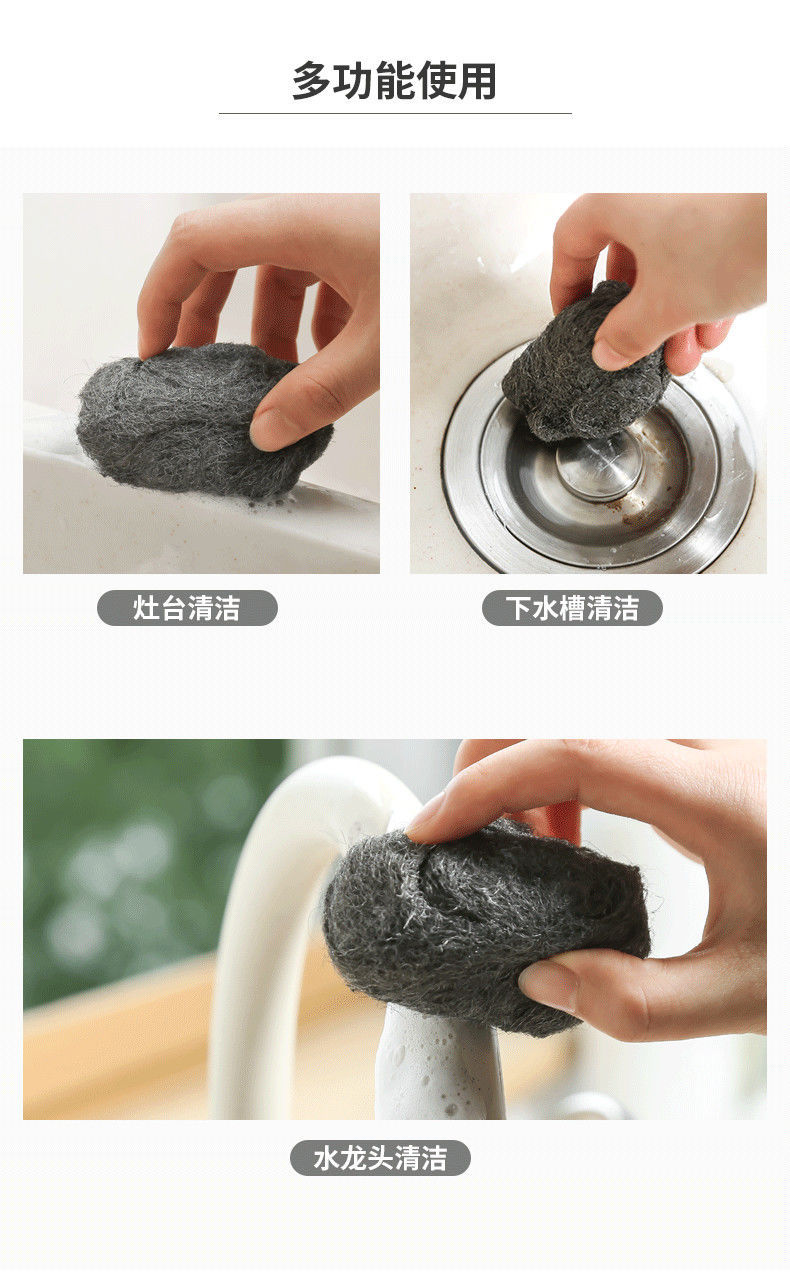 多功能使用

灶台清洁

下水槽清洁

水龙头清洁