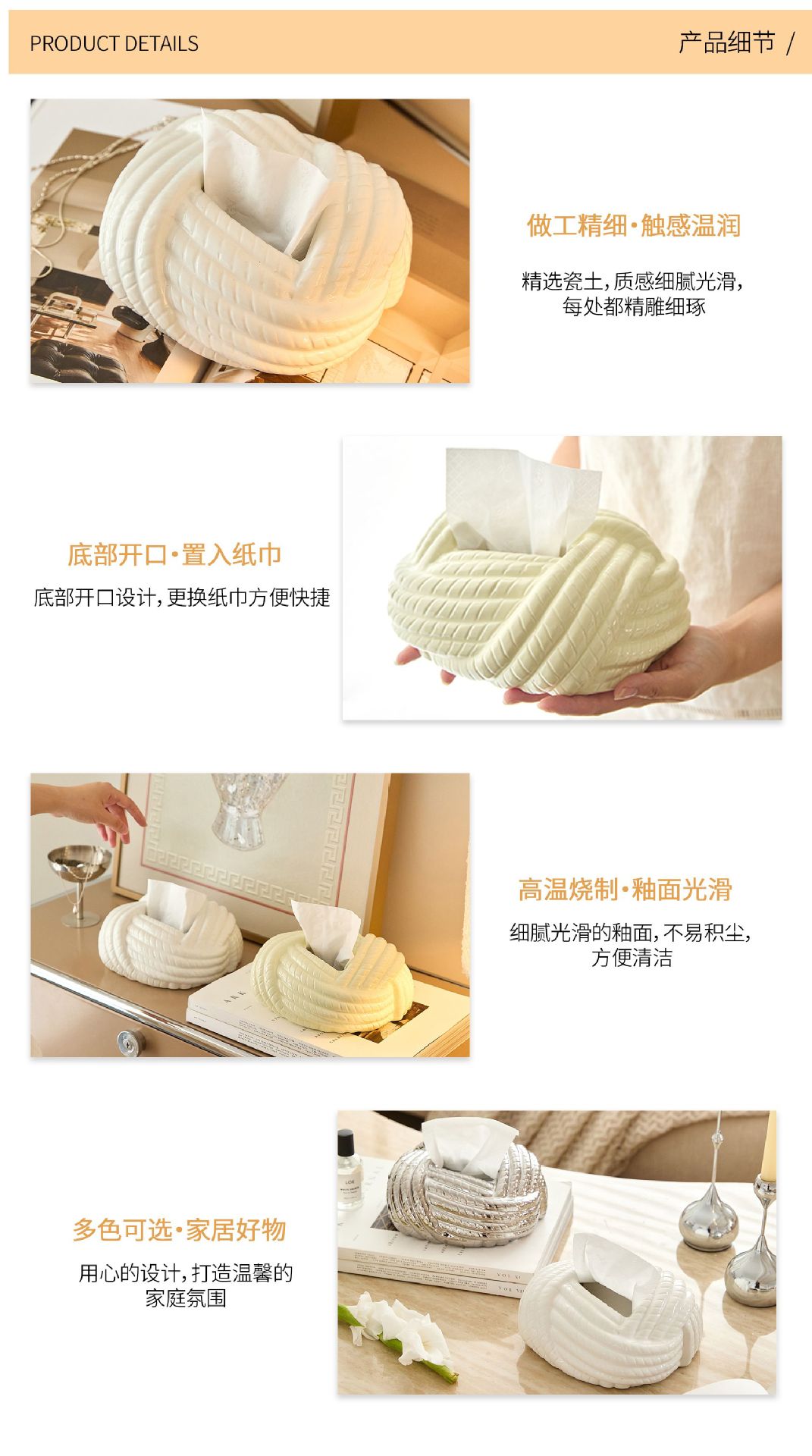 PRODUCT DETAILS

产品细节 /

做工精细·触感温润

精选瓷土，质感细腻光滑，每处都精雕细琢

底部开口·置入纸巾

底部开口设计，更换纸巾方便快捷

高温烧制·釉面光滑

细腻光滑的釉面，不易积尘，方便清洁

多色可选·家居好物

用心的设计，打造温馨的家庭氛围