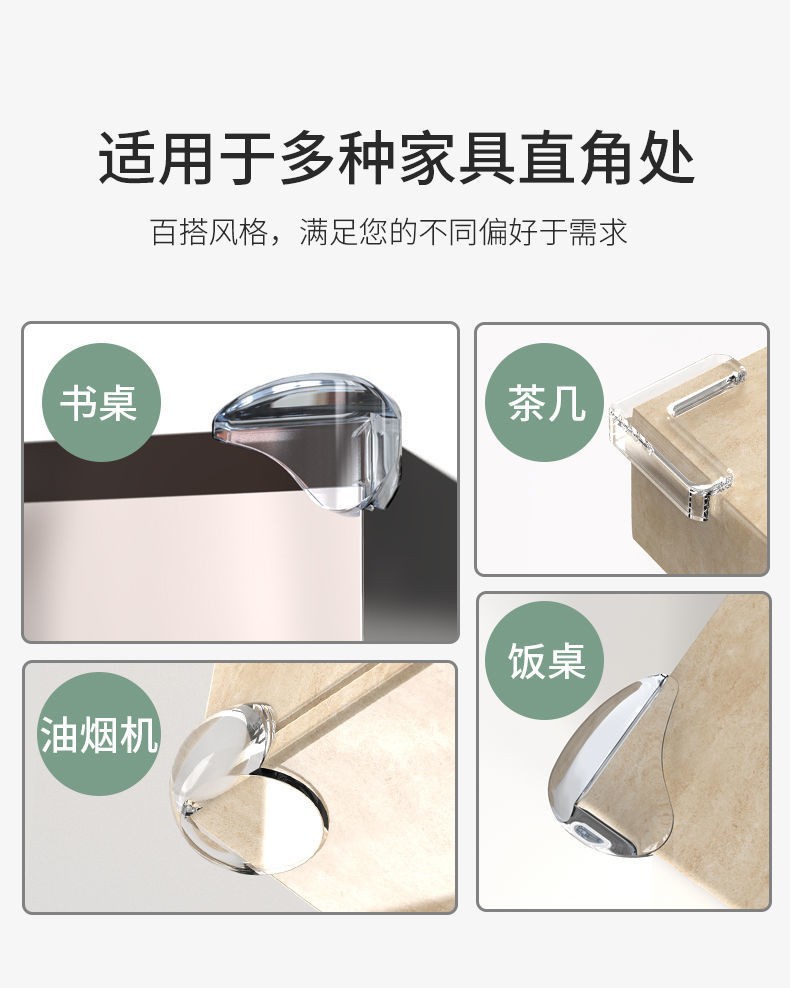 适用于多种家具直角处

百搭风格，满足您的不同偏好于需求

书桌

茶几

油烟机

饭桌