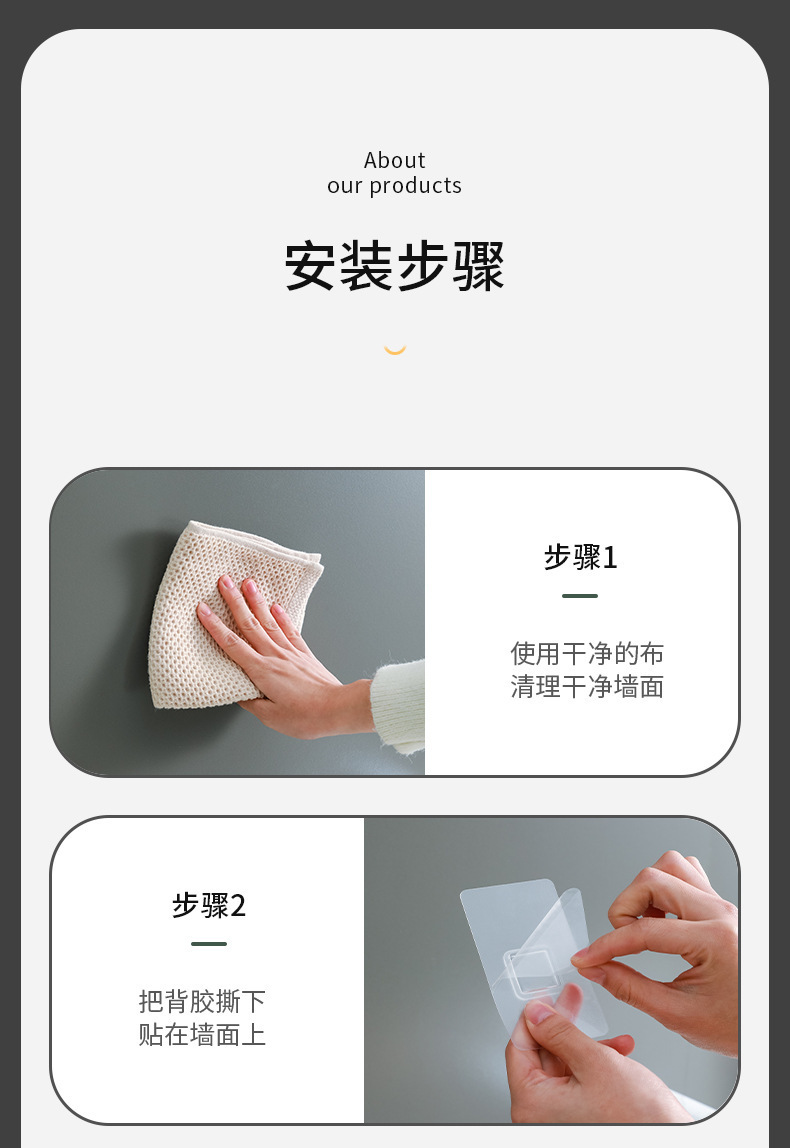 About
our products

安装步骤

步骤1

使用干净的布
清理干净墙面

步骤2

把背胶撕下
贴在墙面上