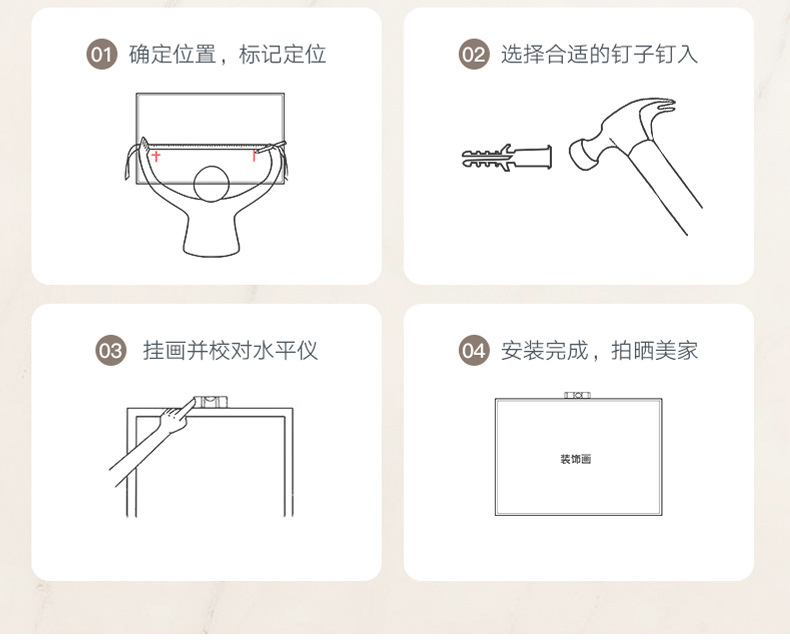 01 确定位置，标记定位

02 选择合适的钉子钉入

03 挂画并校对水平仪

04 安装完成，拍晒美家

装饰画