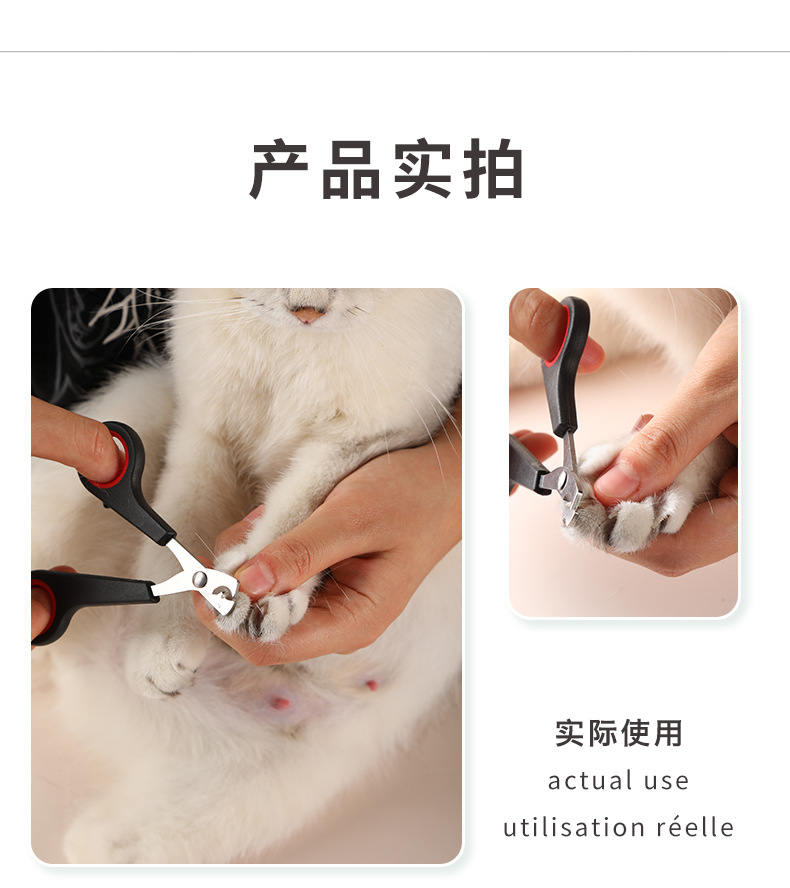 产品实拍

实际使用

actual use

utilisation réelle