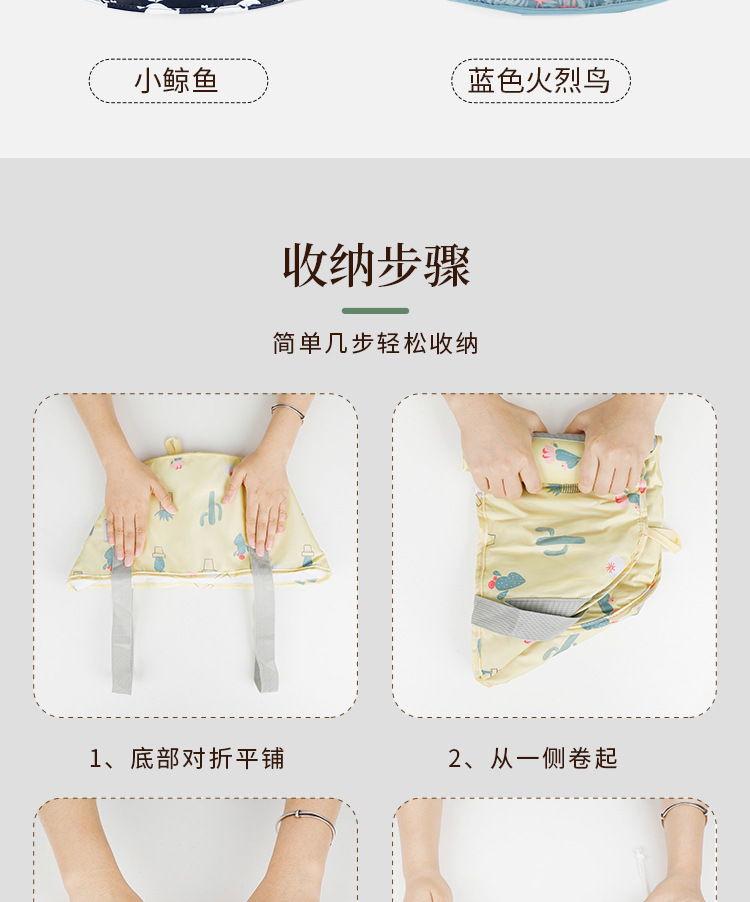 小鲸鱼

蓝色火烈鸟

收纳步骤

简单几步轻松收纳

1、底部对折平铺

2、从一侧卷起