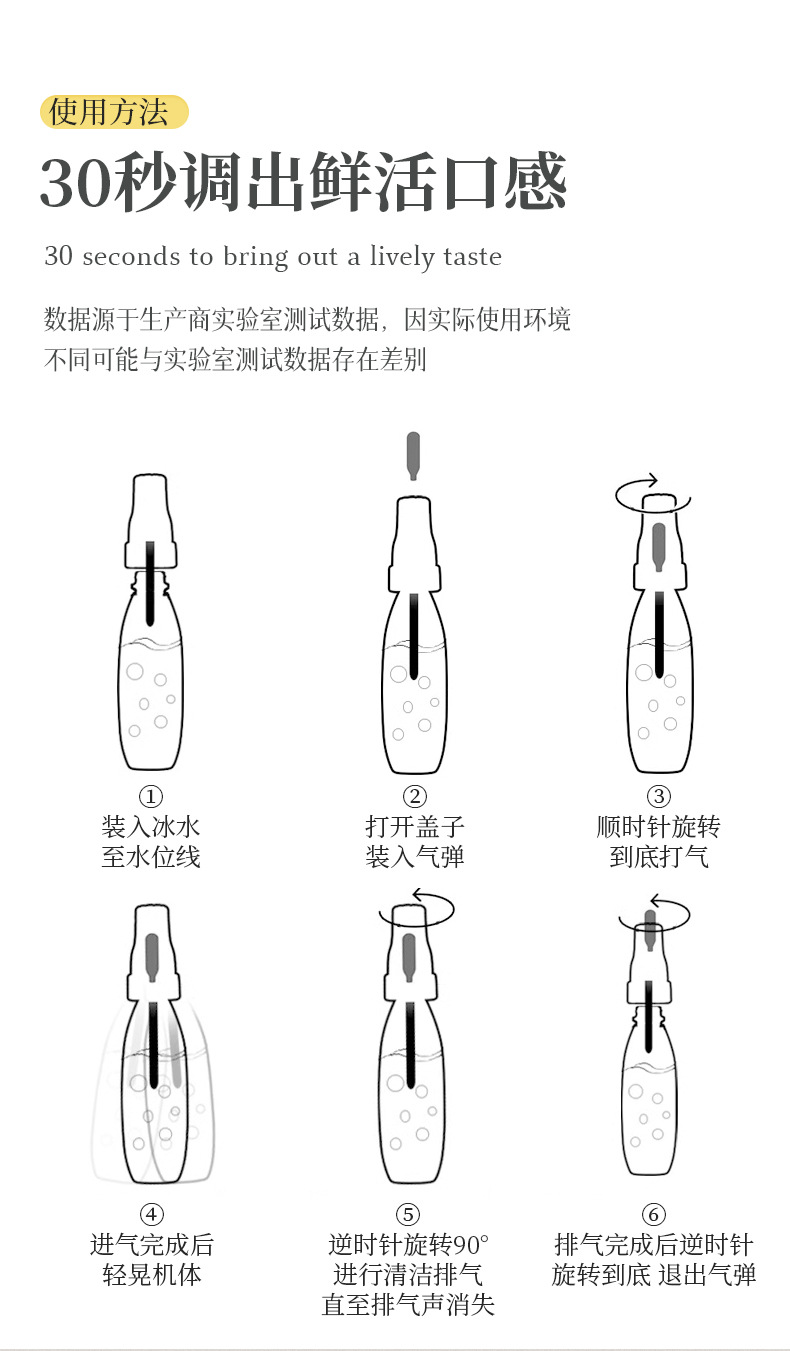 使用方法

30秒调出鲜活口感

30 seconds to bring out a lively taste

数据源于生产商实验室测试数据，因实际使用环境不同可能与实验室测试数据存在差别

①
装入冰水
至水位线

②
打开盖子
装入气弹

③
顺时针旋转
到底打气

④
进气完成后
轻晃机体

⑤
逆时针旋转90°
进行清洁排气
直至排气声消失

⑥
排气完成后逆时针
旋转到底 退出气弹