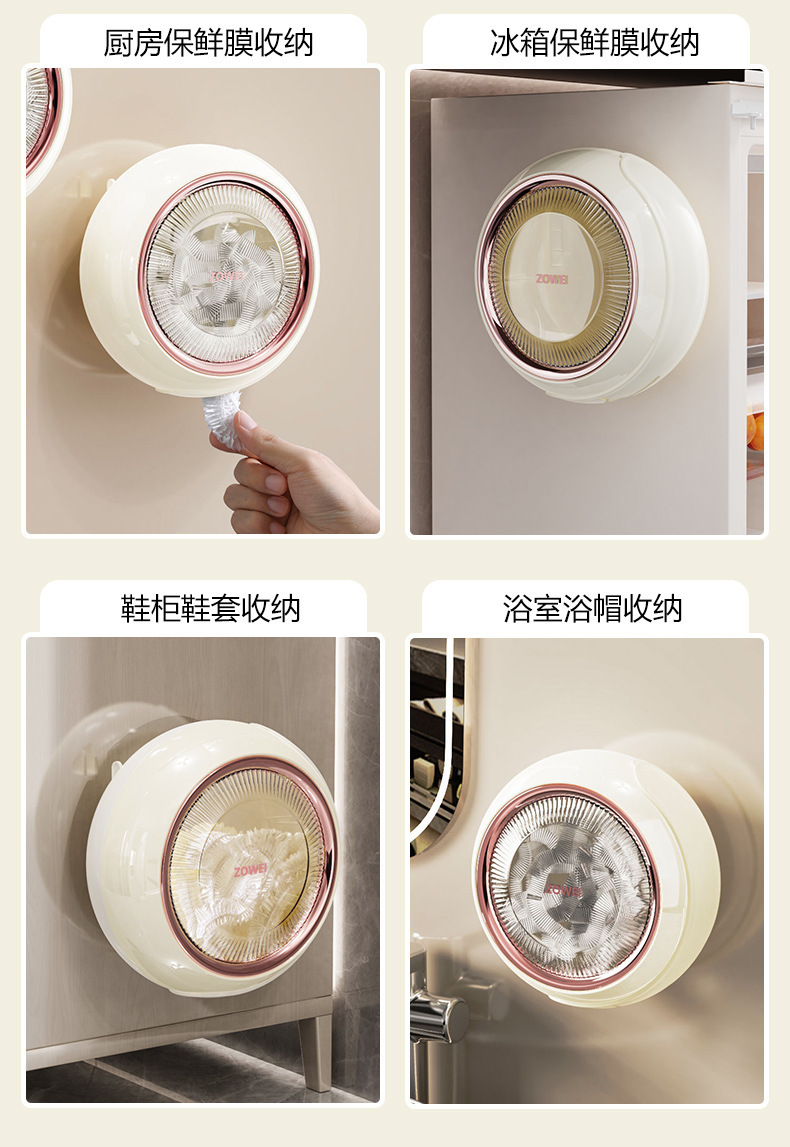 厨房保鲜膜收纳

ZOWEI

冰箱保鲜膜收纳

ZOWEI

鞋柜鞋套收纳

ZOWEI

浴室浴帽收纳

ZOWEI