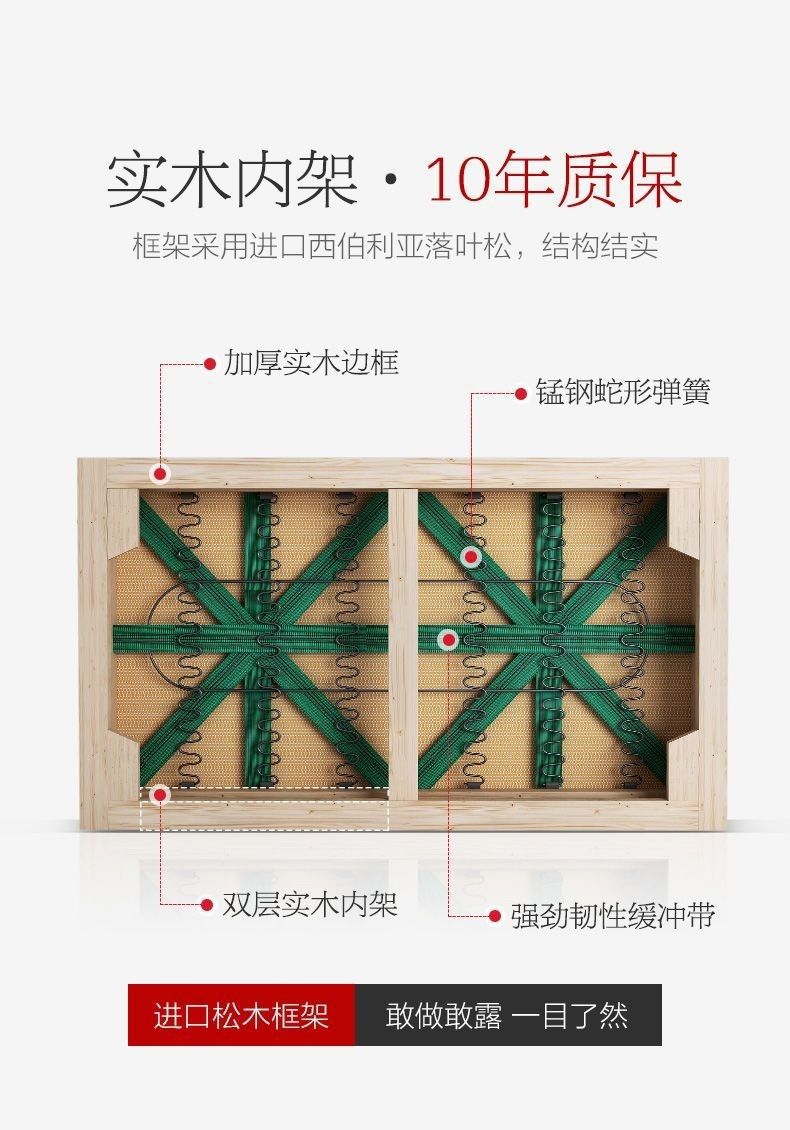 实木内架 · 10年质保

框架采用进口西伯利亚落叶松，结构结实

加厚实木边框

锰钢蛇形弹簧

双层实木内架

强劲韧性缓冲带

进口松木框架

敢做敢露 一目了然