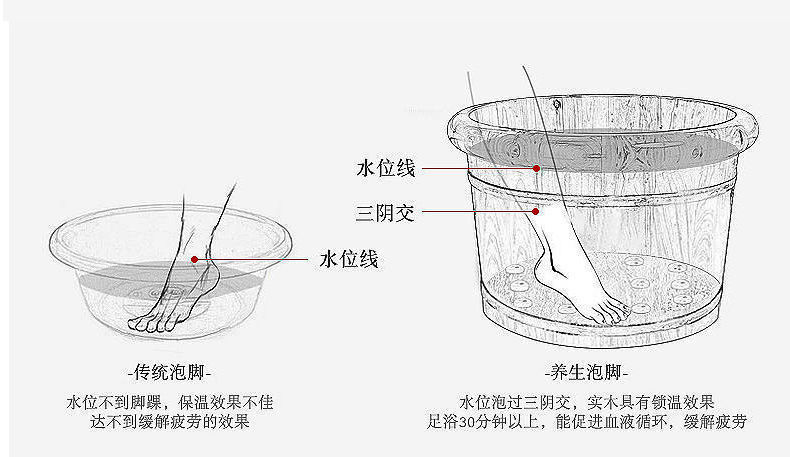 水位线

-传统泡脚-

水位不到脚踝，保温效果不佳
达不到缓解疲劳的效果

水位线

三阴交

-养生泡脚-

水位泡过三阴交，实木具有锁温效果
足浴30分钟以上，能促进血液循环，缓解疲劳