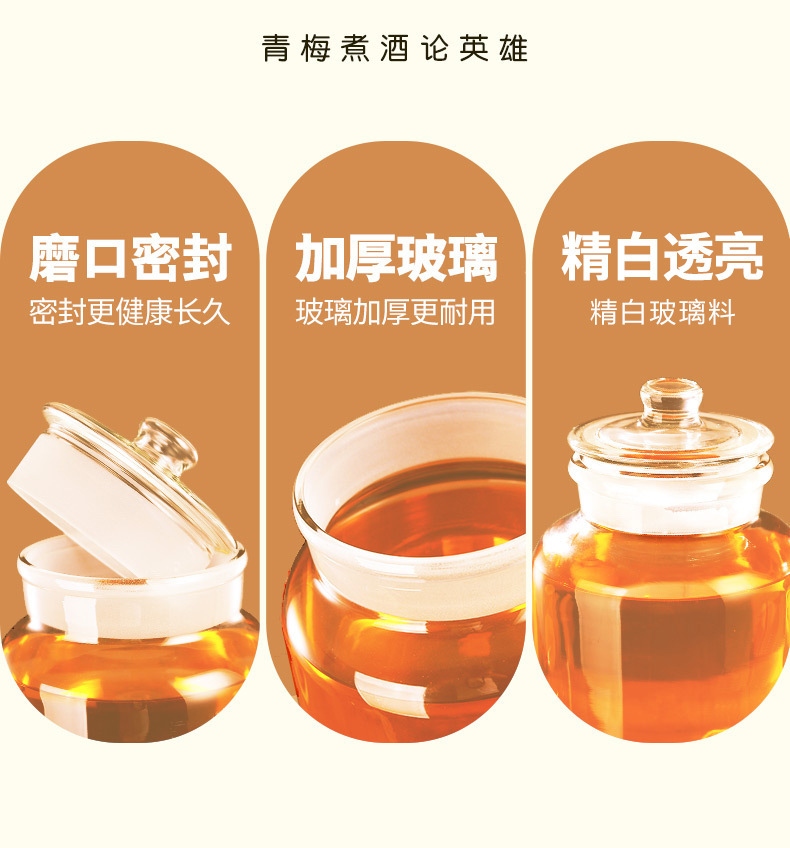 青梅煮酒论英雄

磨口密封
密封更健康长久

加厚玻璃
玻璃加厚更耐用

精白透亮
精白玻璃料