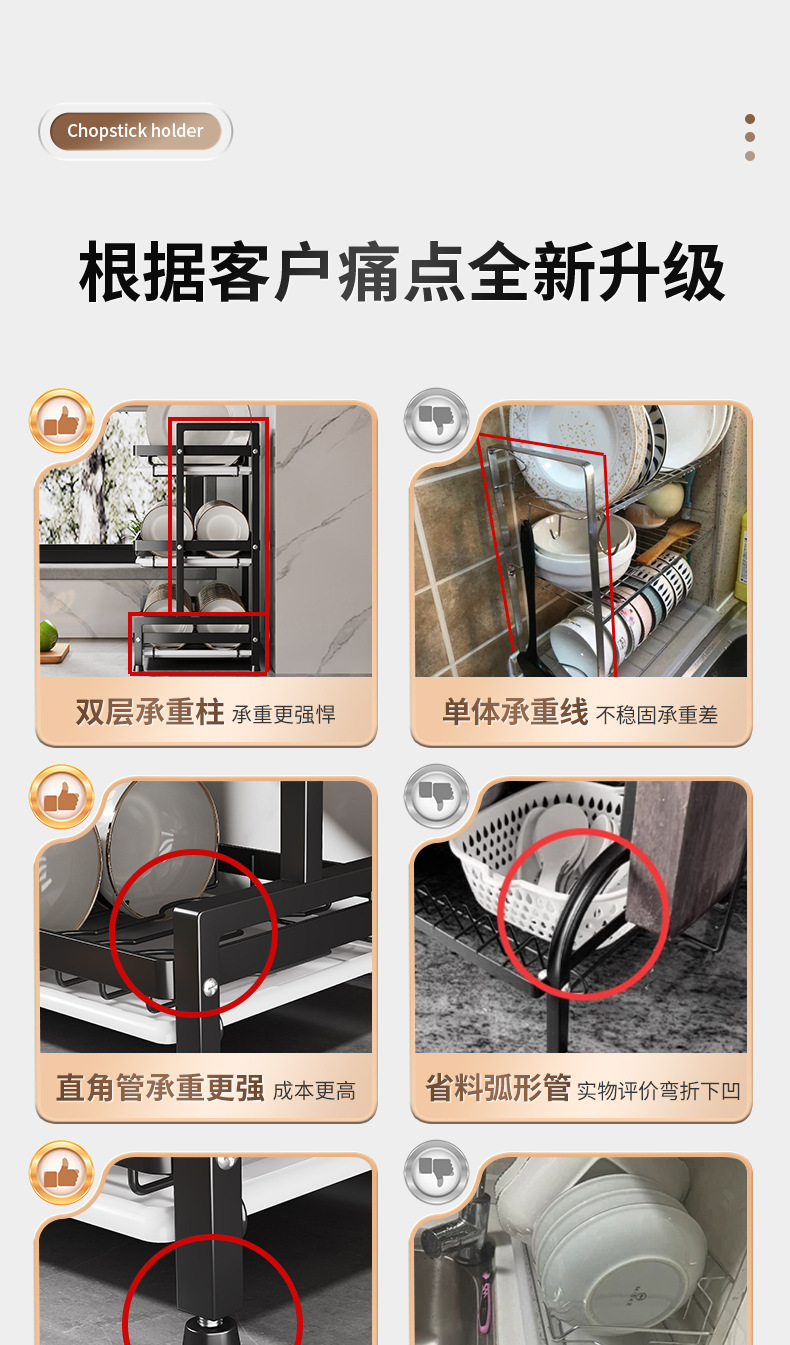 Chopstick holder

根据客户痛点全新升级

双层承重柱 承重更强悍

单体承重线 不稳固承重差

直角管承重更强 成本更高

省料弧形管 实物评价弯折下凹