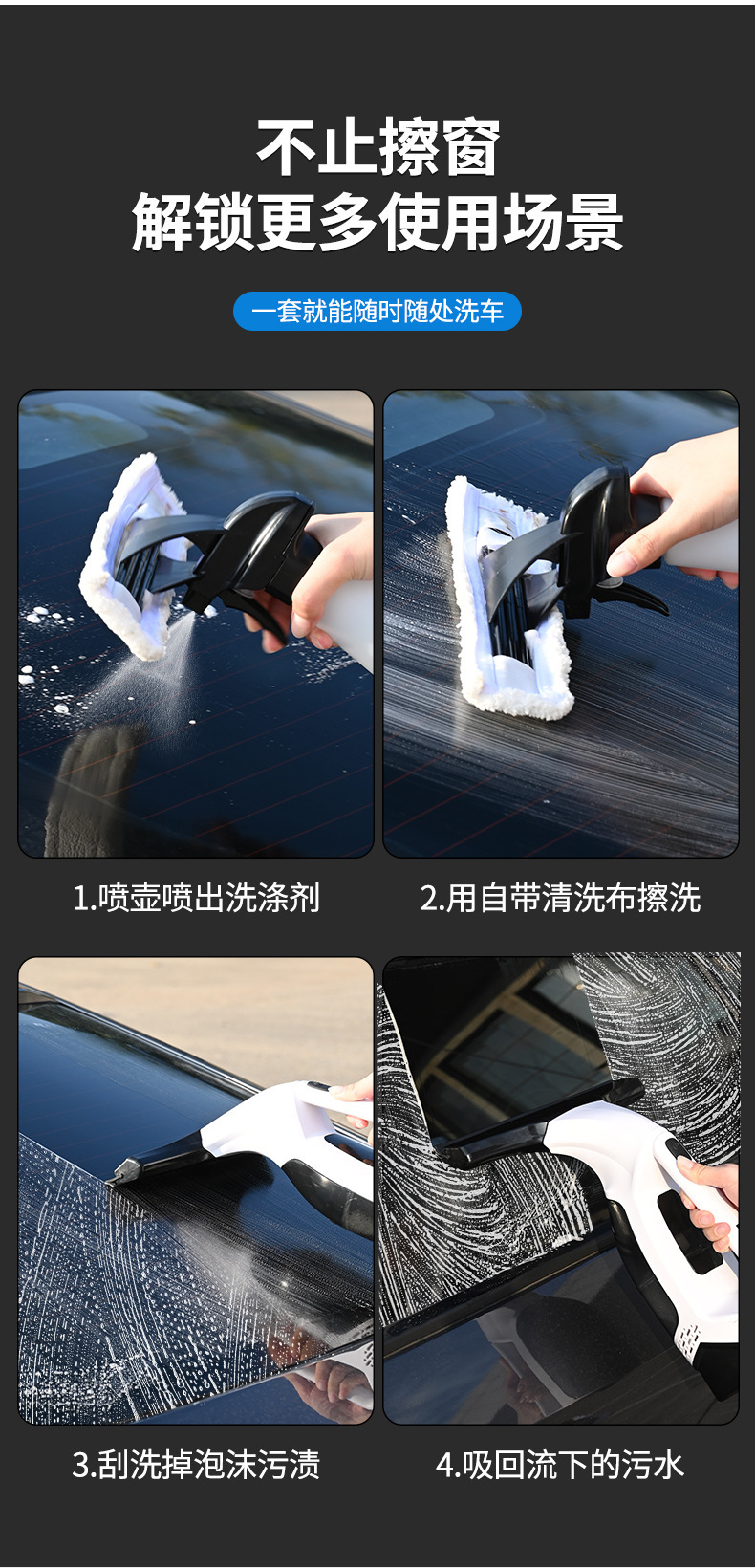 不止擦窗
解锁更多使用场景

一套就能随时随处洗车

1.喷壶喷出洗涤剂

2.用自带清洗布擦洗

3.刮洗掉泡沫污渍

4.吸回流下的污水