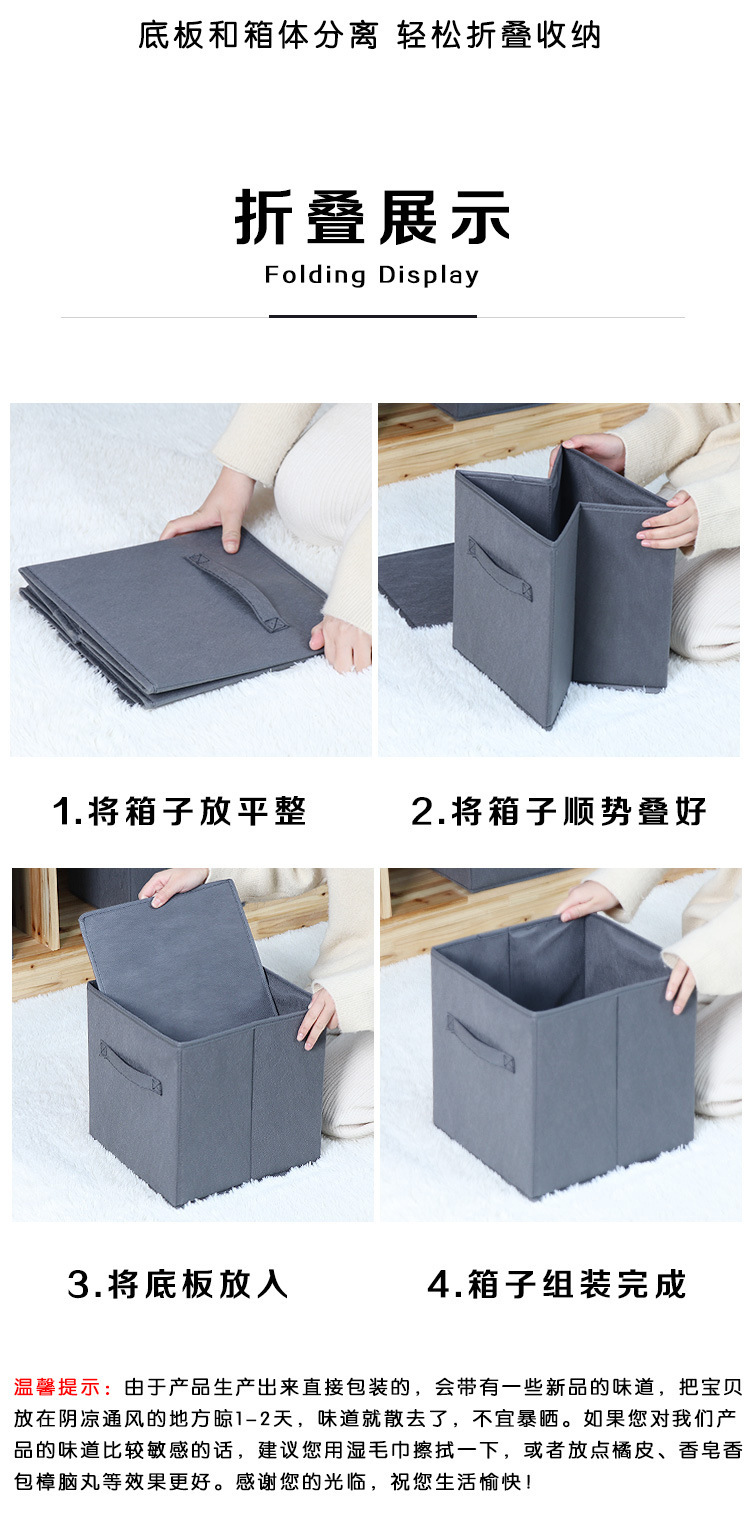 底板和箱体分离 轻松折叠收纳

折叠展示
Folding Display

1.将箱子放平整

2.将箱子顺势叠好

3.将底板放入

4.箱子组装完成

温馨提示：由于产品生产出来直接包装的，会带有一些新品的味道，把宝贝放在阴凉通风的地方晾1-2天，味道就散去了，不宜暴晒。如果您对我们产品的味道比较敏感的话，建议您用湿毛巾擦拭一下，或者放点橘皮、香皂香包樟脑丸等效果更好。感谢您的光临，祝您生活愉快！