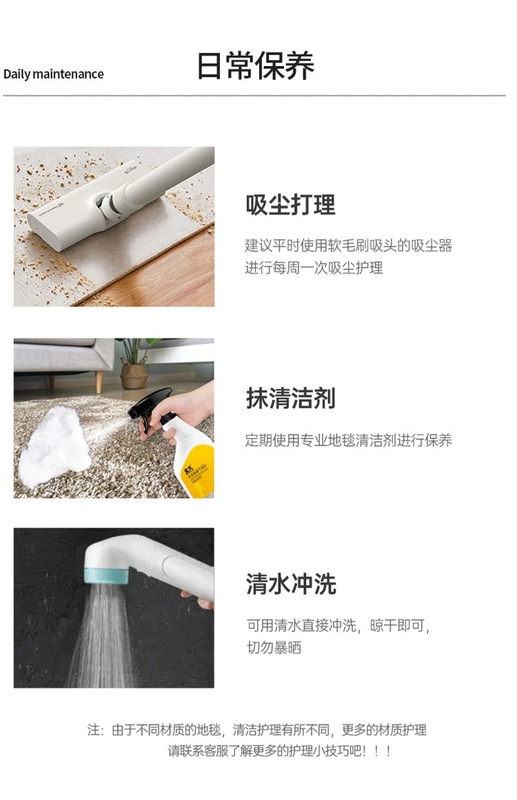 Daily maintenance

日常保养

吸尘打理

建议平时使用软毛刷吸头的吸尘器进行每周一次吸尘护理

抹清洁剂

定期使用专业地毯清洁剂进行保养

清水冲洗

可用清水直接冲洗，晾干即可，切勿暴晒

注：由于不同材质的地毯，清洁护理有所不同，更多的材质护理请联系客服了解更多的护理小技巧吧！！！