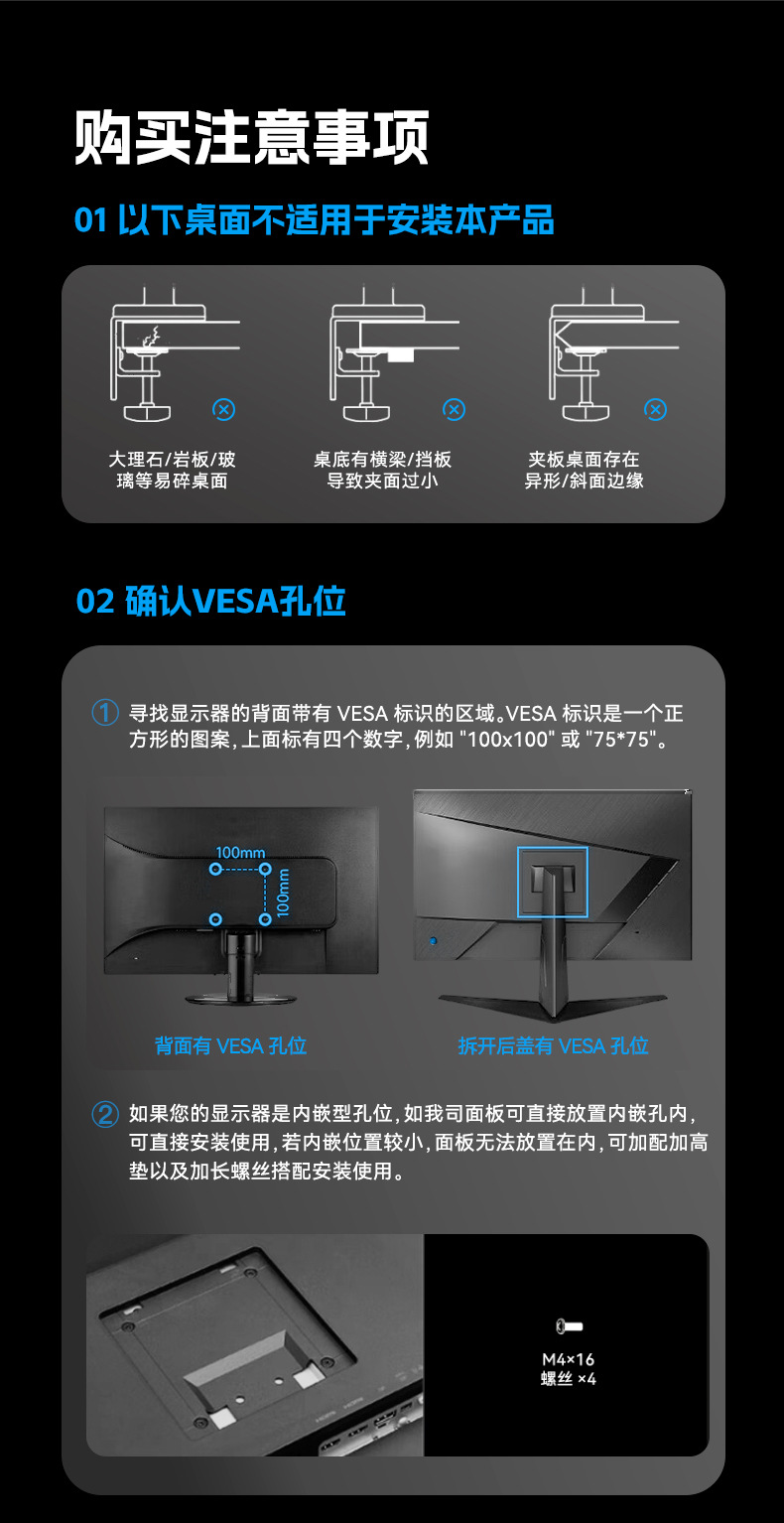 购买注意事项

01 以下桌面不适用于安装本产品

大理石/岩板/玻璃等易碎桌面

桌底有横梁/挡板导致夹面过小

夹板桌面存在异形/斜面边缘

02 确认VESA孔位

① 寻找显示器的背面带有 VESA 标识的区域。VESA 标识是一个正方形的图案，上面标有四个数字，例如 "100x100" 或 "75*75"。

100mm

100mm

背面有 VESA 孔位

拆开后盖有 VESA 孔位

② 如果您的显示器是内嵌型孔位，如我司面板可直接放置内嵌孔内，可直接安装使用，若内嵌位置较小，面板无法放置在内，可加配加高垫以及加长螺丝搭配安装使用。

M4×16
螺丝 ×4