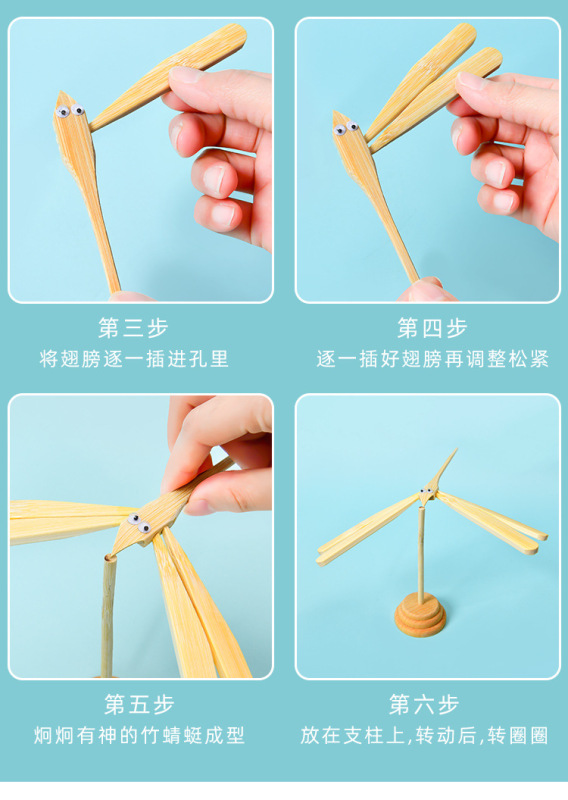 第三步
将翅膀逐一插进孔里

第四步
逐一插好翅膀再调整松紧

第五步
炯炯有神的竹蜻蜓成型

第六步
放在支柱上,转动后,转圈圈