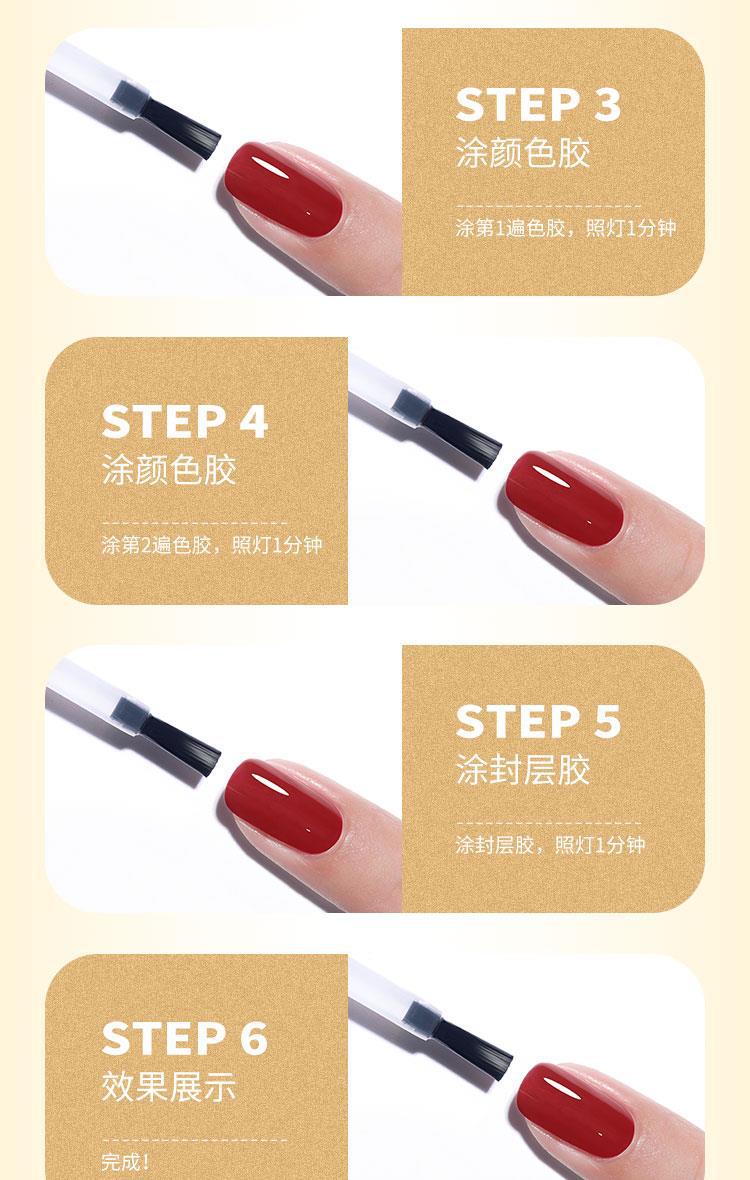 STEP 3
涂颜色胶

涂第1遍色胶，照灯1分钟

STEP 4
涂颜色胶

涂第2遍色胶，照灯1分钟

STEP 5
涂封层胶

涂封层胶，照灯1分钟

STEP 6
效果展示

完成！