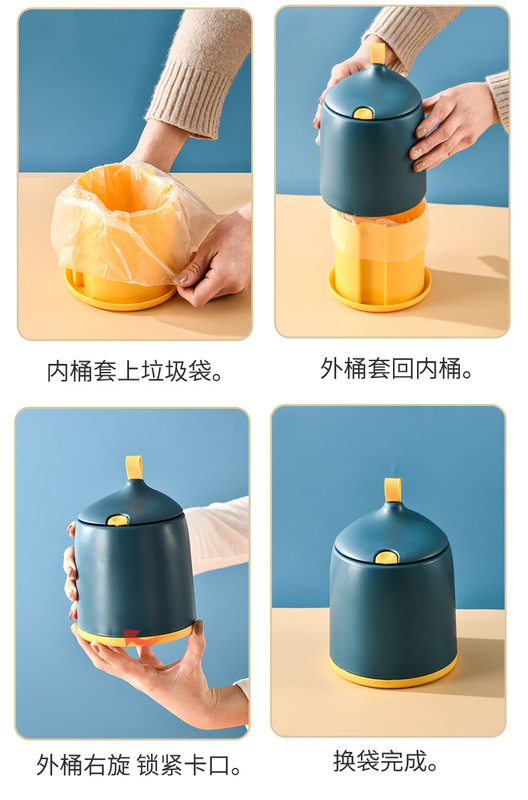 内桶套上垃圾袋。

外桶套回内桶。

外桶右旋 锁紧卡口。

换袋完成。