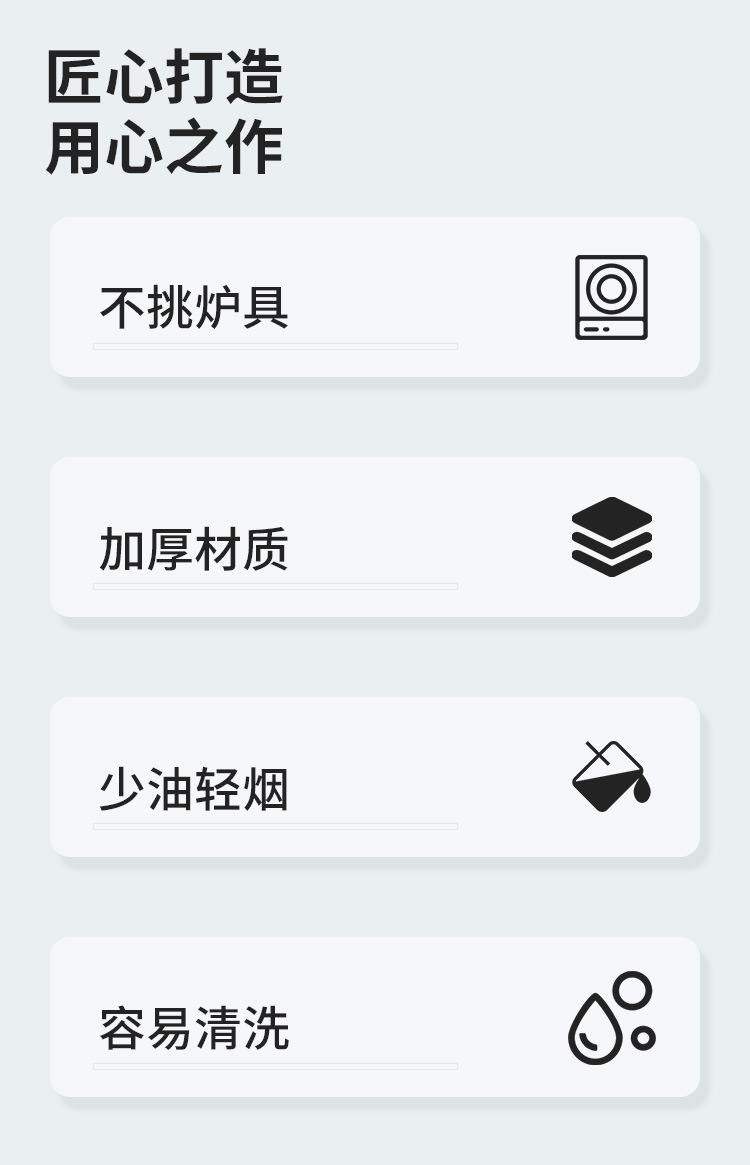 匠心打造
用心之作

不挑炉具

加厚材质

少油轻烟

容易清洗