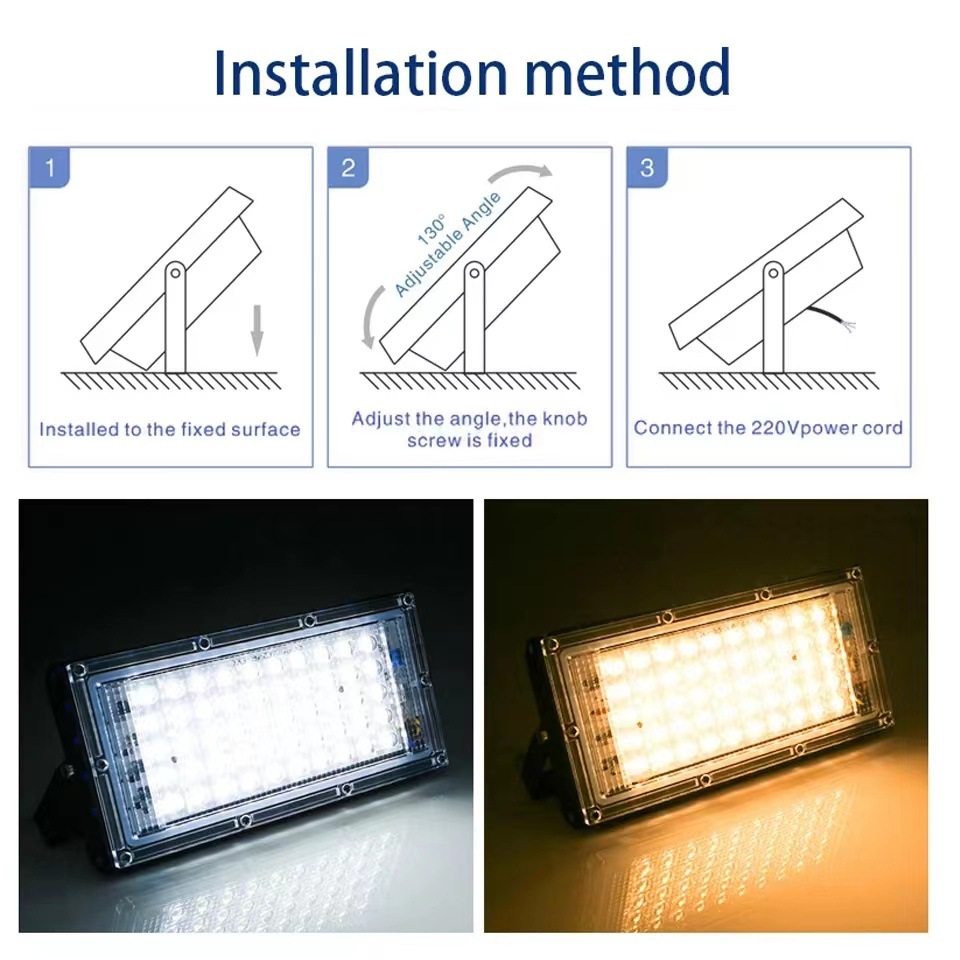 Installation method

1

Installed to the fixed surface

2

130°
Adjustable Angle

Adjust the angle,the knob screw is fixed

3

Connect the 220Vpower cord