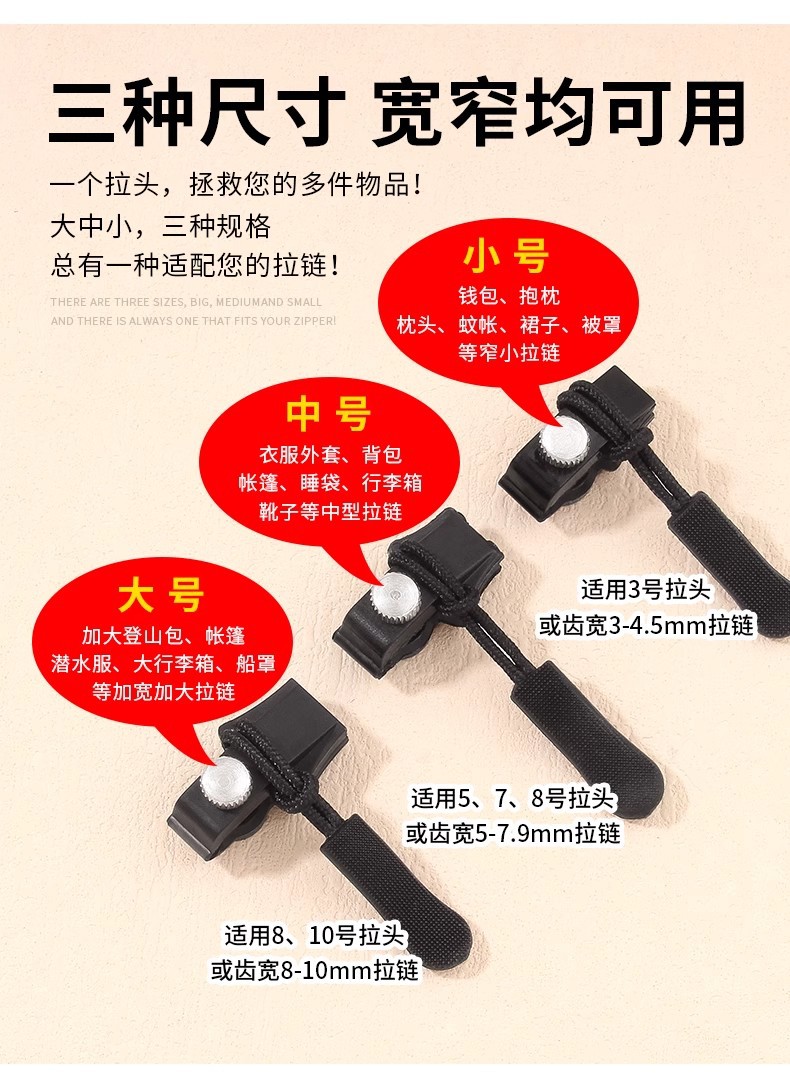 三种尺寸 宽窄均可用

一个拉头，拯救您的多件物品！
大中小，三种规格
总有一种适配您的拉链！

THERE ARE THREE SIZES, BIG, MEDIUMAND SMALL
AND THERE IS ALWAYS ONE THAT FITS YOUR ZIPPER!

小号
钱包、抱枕
枕头、蚊帐、裙子、被罩
等窄小拉链

中号
衣服外套、背包
帐篷、睡袋、行李箱
靴子等中型拉链

大号
加大登山包、帐篷
潜水服、大行李箱、船罩
等加宽加大拉链

适用3号拉头
或齿宽3-4.5mm拉链

适用5、7、8号拉头
或齿宽5-7.9mm拉链

适用8、10号拉头
或齿宽8-10mm拉链