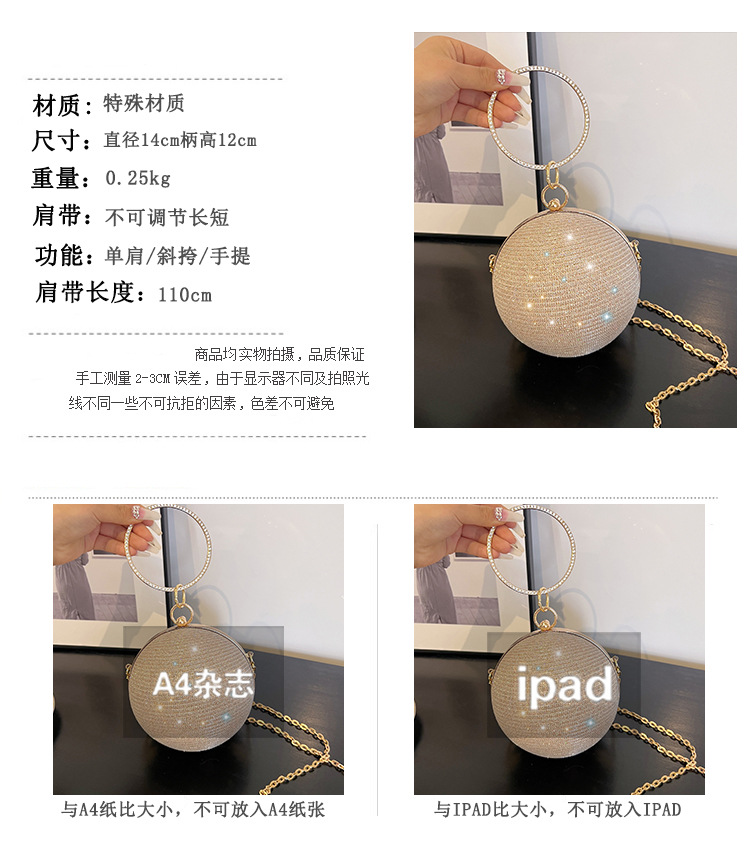 材质：特殊材质
尺寸：直径14cm柄高12cm
重量：0.25kg
肩带：不可调节长短
功能：单肩/斜挎/手提
肩带长度：110cm

商品均实物拍摄，品质保证
手工测量 2-3CM 误差，由于显示器不同及拍照光线不同一些不可抗拒的因素，色差不可避免

A4杂志

与A4纸比大小，不可放入A4纸张

ipad

与IPAD比大小，不可放入IPAD