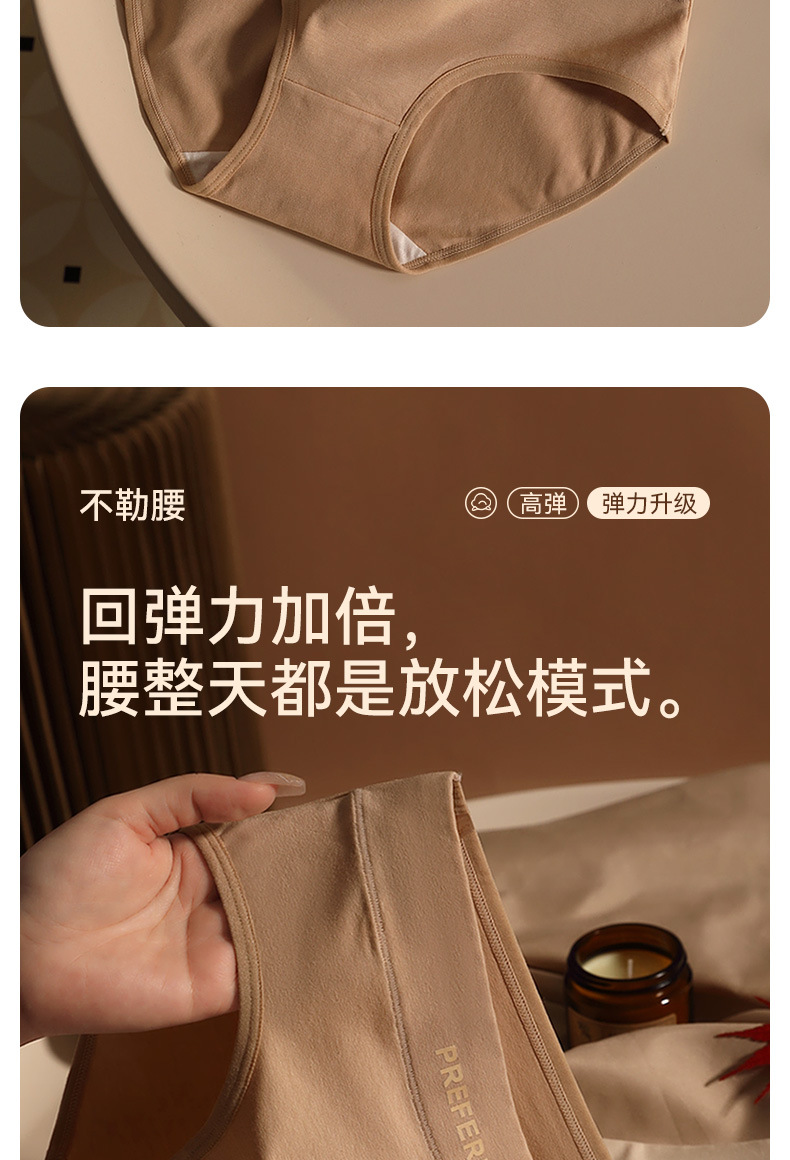 不勒腰

高弹 弹力升级

回弹力加倍，
腰整天都是放松模式。

PREFER