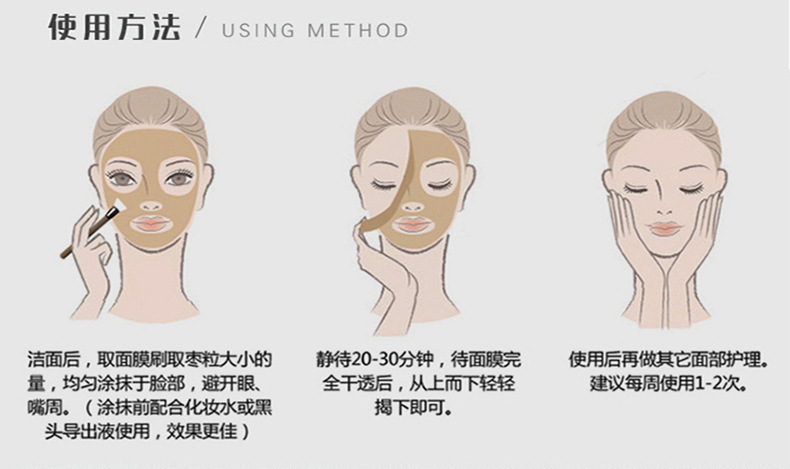 使用方法 / USING METHOD

洁面后，取面膜刷取枣粒大小的量，均匀涂抹于脸部，避开眼、嘴周。（涂抹前配合化妆水或黑头导出液使用，效果更佳）

静待20-30分钟，待面膜完全干透后，从上而下轻轻揭下即可。

使用后再做其它面部护理。建议每周使用1-2次。