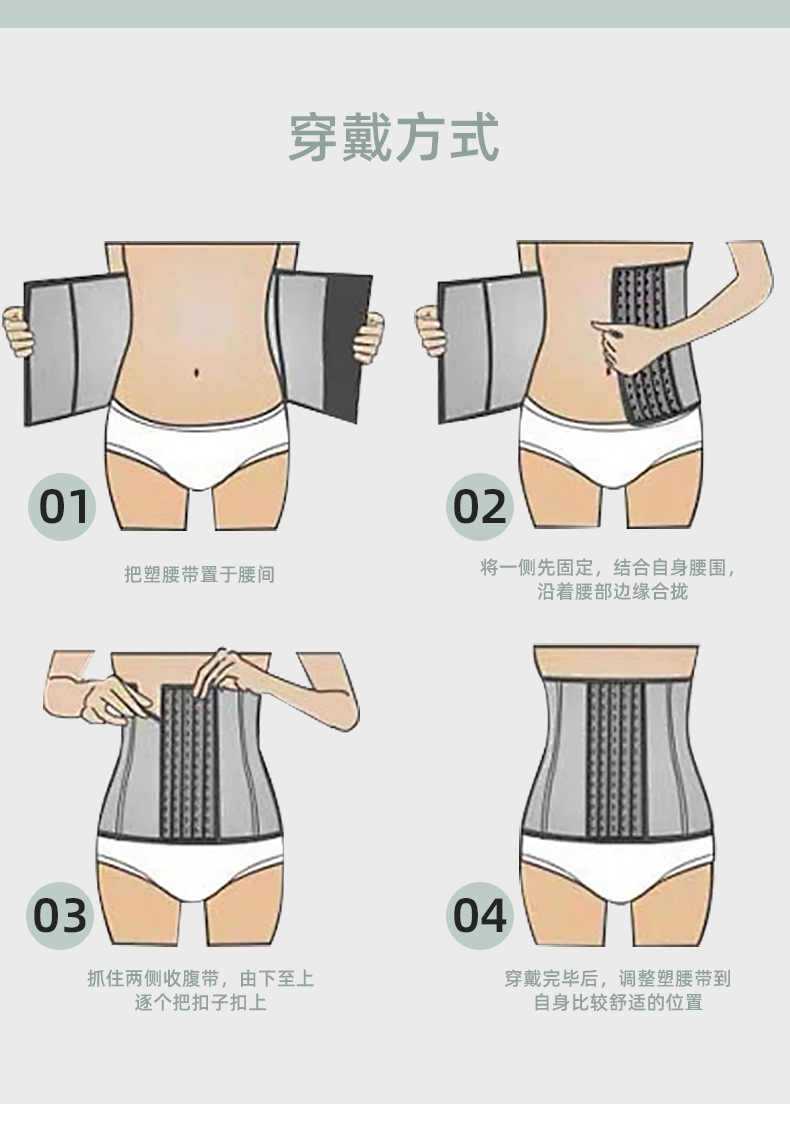 穿戴方式

01

把塑腰带置于腰间

02

将一侧先固定，结合自身腰围，沿着腰部边缘合拢

03

抓住两侧收腹带，由下至上逐个把扣子扣上

04

穿戴完毕后，调整塑腰带到自身比较舒适的位置