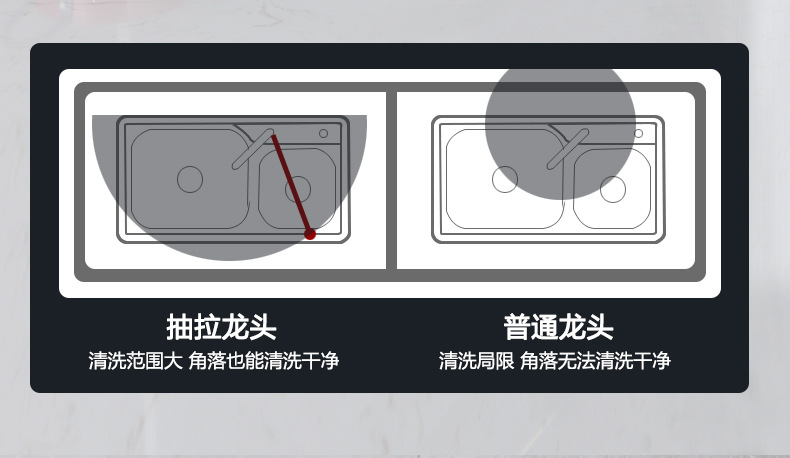 抽拉龙头
清洗范围大 角落也能清洗干净

普通龙头
清洗局限 角落无法清洗干净