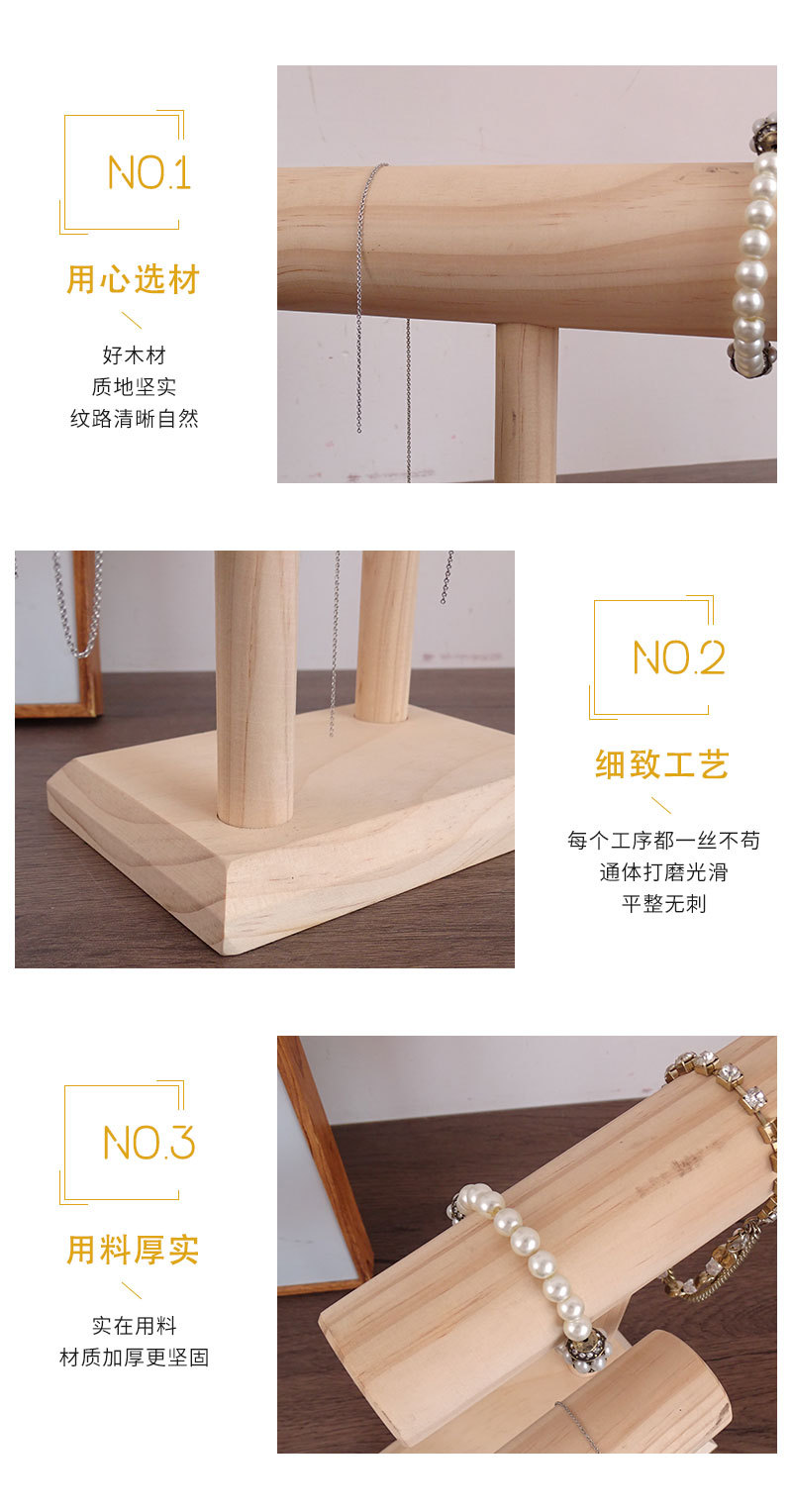 NO.1

用心选材

好木材
质地坚实
纹路清晰自然

NO.2

细致工艺

每个工序都一丝不苟
通体打磨光滑
平整无刺

NO.3

用料厚实

实在用料
材质加厚更坚固