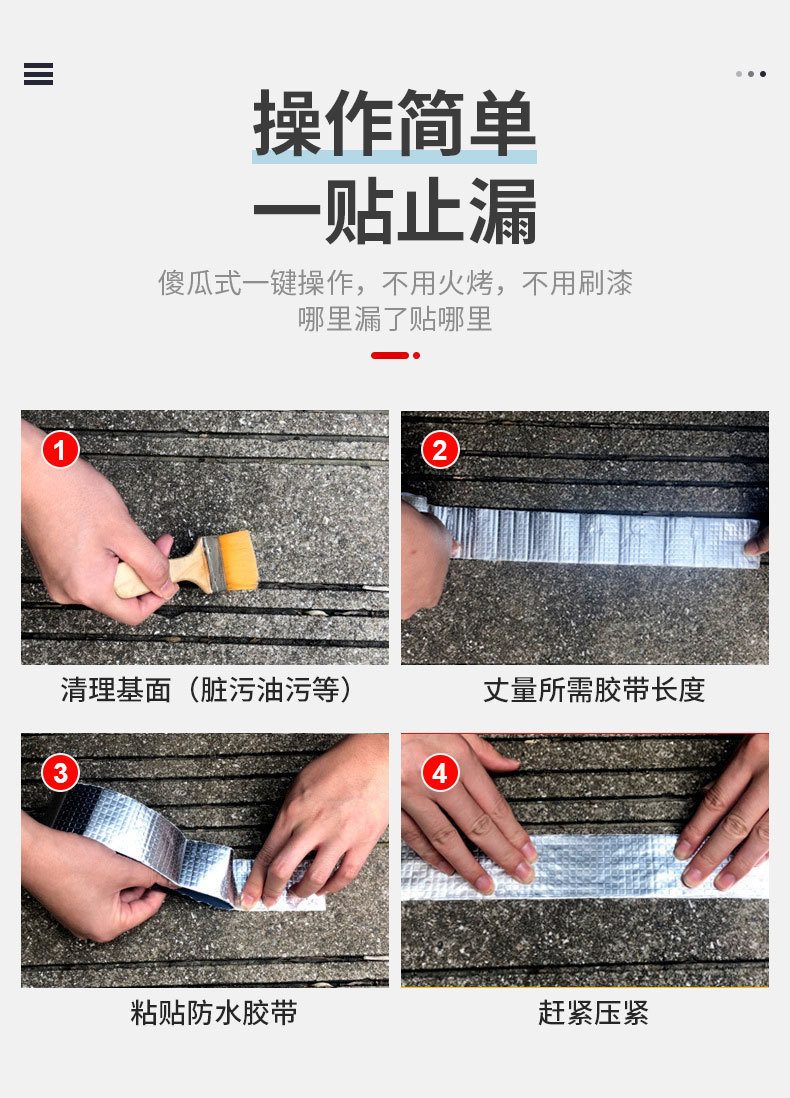 操作简单
一贴止漏

傻瓜式一键操作，不用火烤，不用刷漆
哪里漏了贴哪里

1
清理基面（脏污油污等）

2
丈量所需胶带长度

3
粘贴防水胶带

4
赶紧压紧