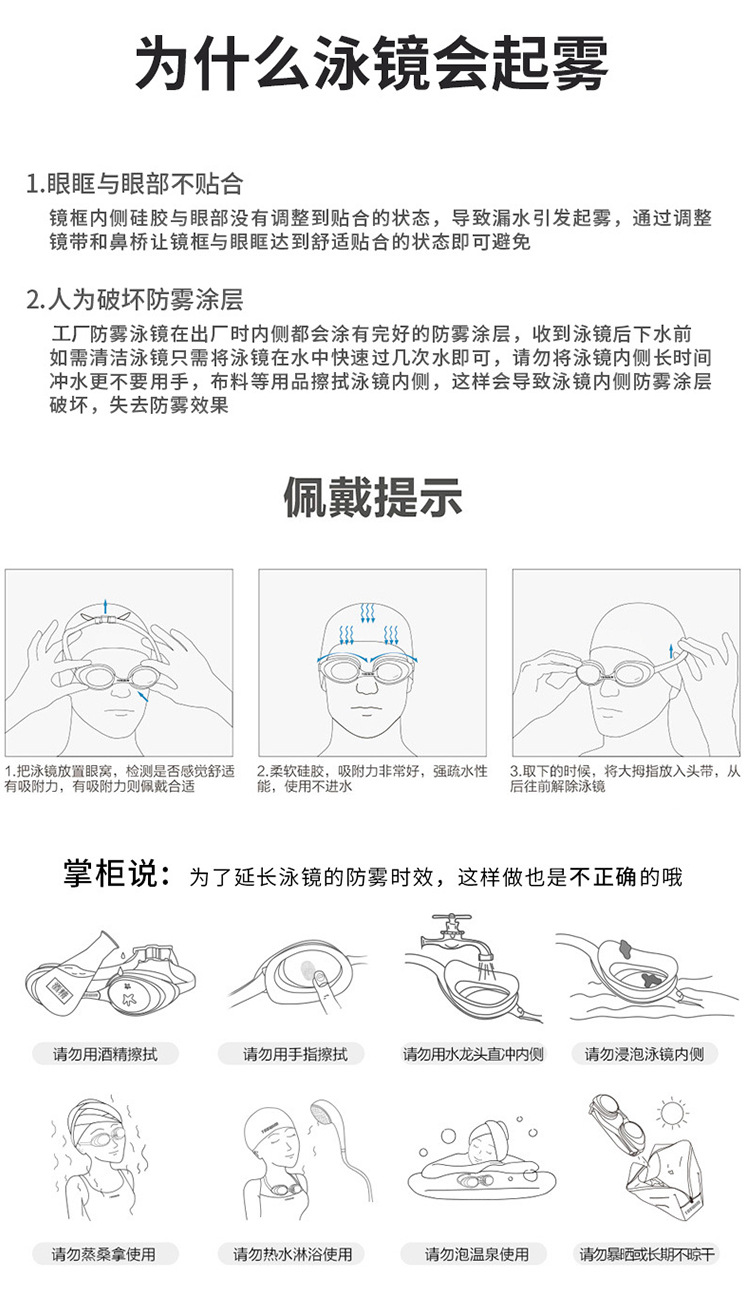 为什么泳镜会起雾

1.眼眶与眼部不贴合

镜框内侧硅胶与眼部没有调整到贴合的状态，导致漏水引发起雾，通过调整镜带和鼻桥让镜框与眼眶达到舒适贴合的状态即可避免

2.人为破坏防雾涂层

工厂防雾泳镜在出厂时内侧都会涂有完好的防雾涂层，收到泳镜后下水前如需清洁泳镜只需将泳镜在水中快速过几次水即可，请勿将泳镜内侧长时间冲水更不要用手，布料等用品擦拭泳镜内侧，这样会导致泳镜内侧防雾涂层破坏，失去防雾效果

佩戴提示

1.把泳镜放置眼窝，检测是否感觉舒适有吸附力，有吸附力则佩戴合适

2.柔软硅胶，吸附力非常好，强疏水性能，使用不进水

3.取下的时候，将大拇指放入头带，从后往前解除泳镜

掌柜说：为了延长泳镜的防雾时效，这样做也是不正确的哦

请勿用酒精擦拭

请勿用手指擦拭

请勿用水龙头直冲内侧

请勿浸泡泳镜内侧

请勿蒸桑拿使用

请勿热水淋浴使用

请勿泡温泉使用

请勿暴晒或长期不晾干