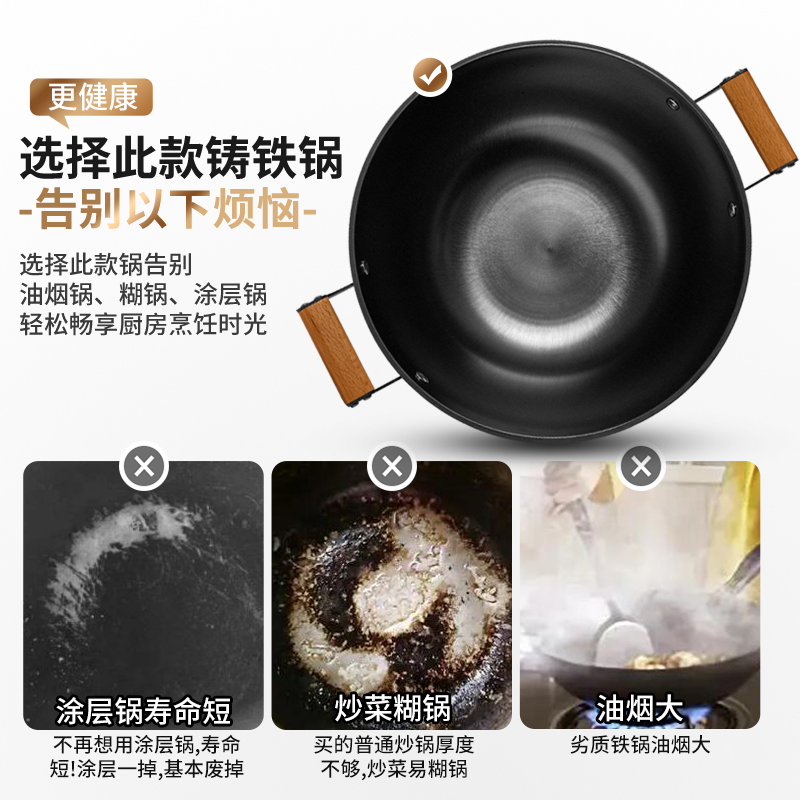 更健康

选择此款铸铁锅

-告别以下烦恼-

选择此款锅告别
油烟锅、糊锅、涂层锅
轻松畅享厨房烹饪时光

涂层锅寿命短

不再想用涂层锅,寿命短!涂层一掉,基本废掉

炒菜糊锅

买的普通炒锅厚度不够,炒菜易糊锅

油烟大

劣质铁锅油烟大