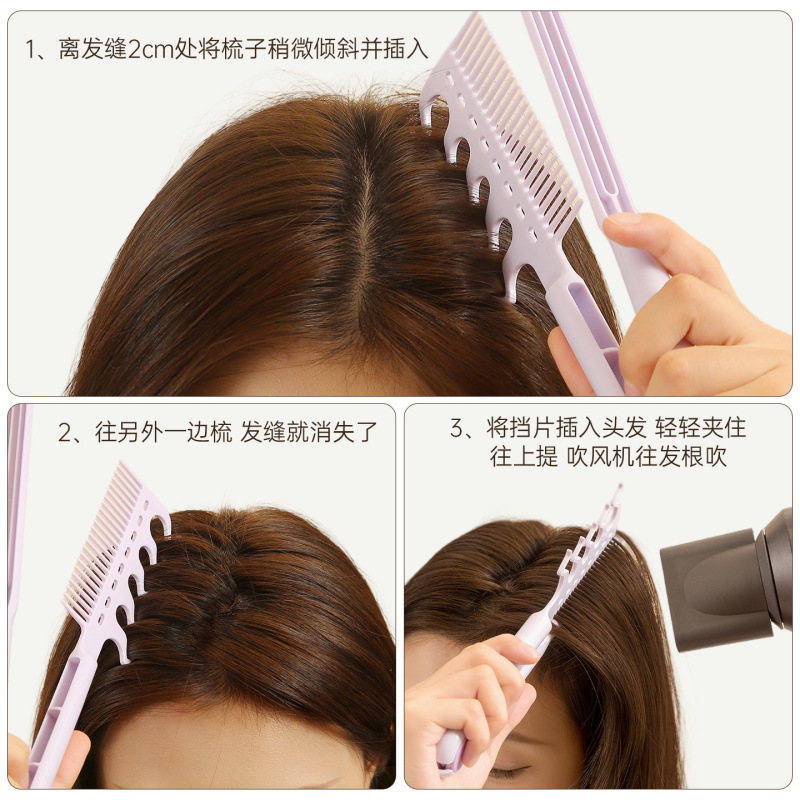 1、离发缝2cm处将梳子稍微倾斜并插入

2、往另外一边梳 发缝就消失了

3、将挡片插入头发 轻轻夹住
往上提 吹风机往发根吹