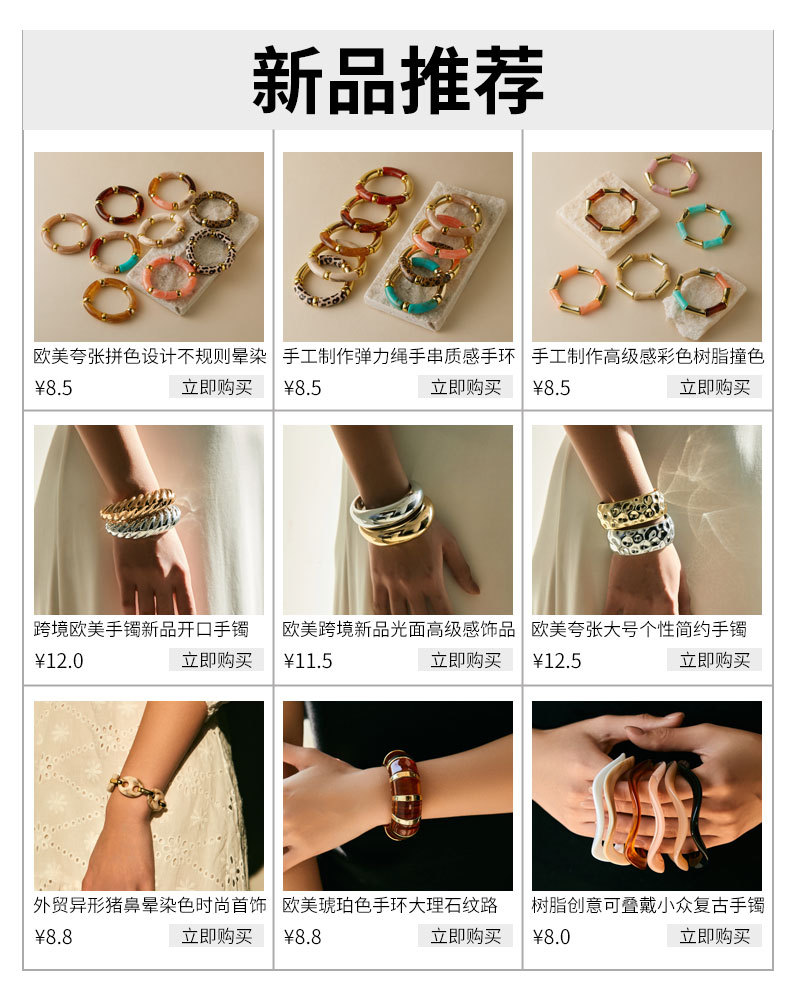 新品推荐

欧美夸张拼色设计不规则晕染
¥8.5
立即购买

手工制作弹力绳手串质感手环
¥8.5
立即购买

手工制作高级感彩色树脂撞色
¥8.5
立即购买

跨境欧美手镯新品开口手镯
¥12.0
立即购买

欧美跨境新品光面高级感饰品
¥11.5
立即购买

欧美夸张大号个性简约手镯
¥12.5
立即购买

外贸异形猪鼻晕染色时尚首饰
¥8.8
立即购买

欧美琥珀色手环大理石纹路
¥8.8
立即购买

树脂创意可叠戴小众复古手镯
¥8.0
立即购买