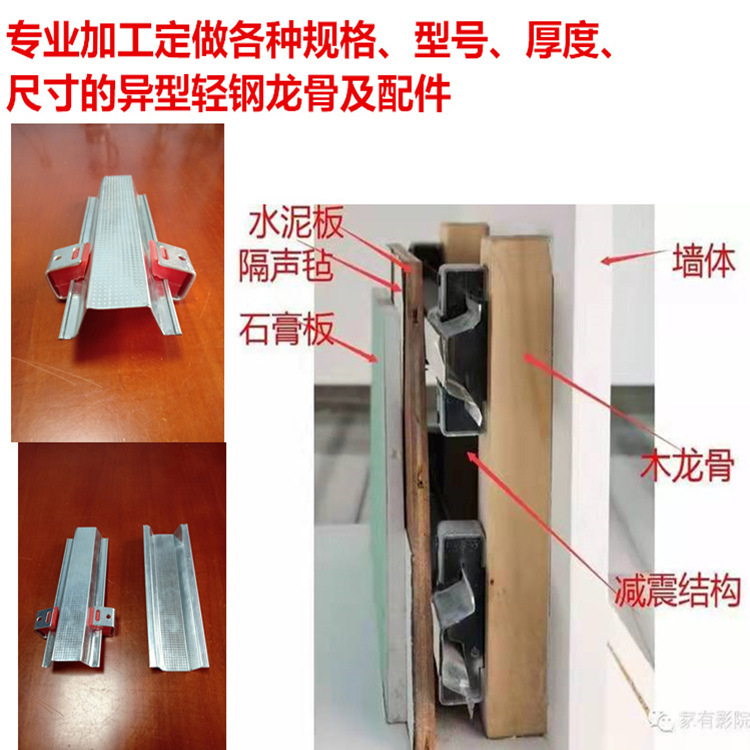 专业加工定做各种规格、型号、厚度、尺寸的异型轻钢龙骨及配件

水泥板
隔声毡
石膏板
墙体
木龙骨
减震结构

家有影院