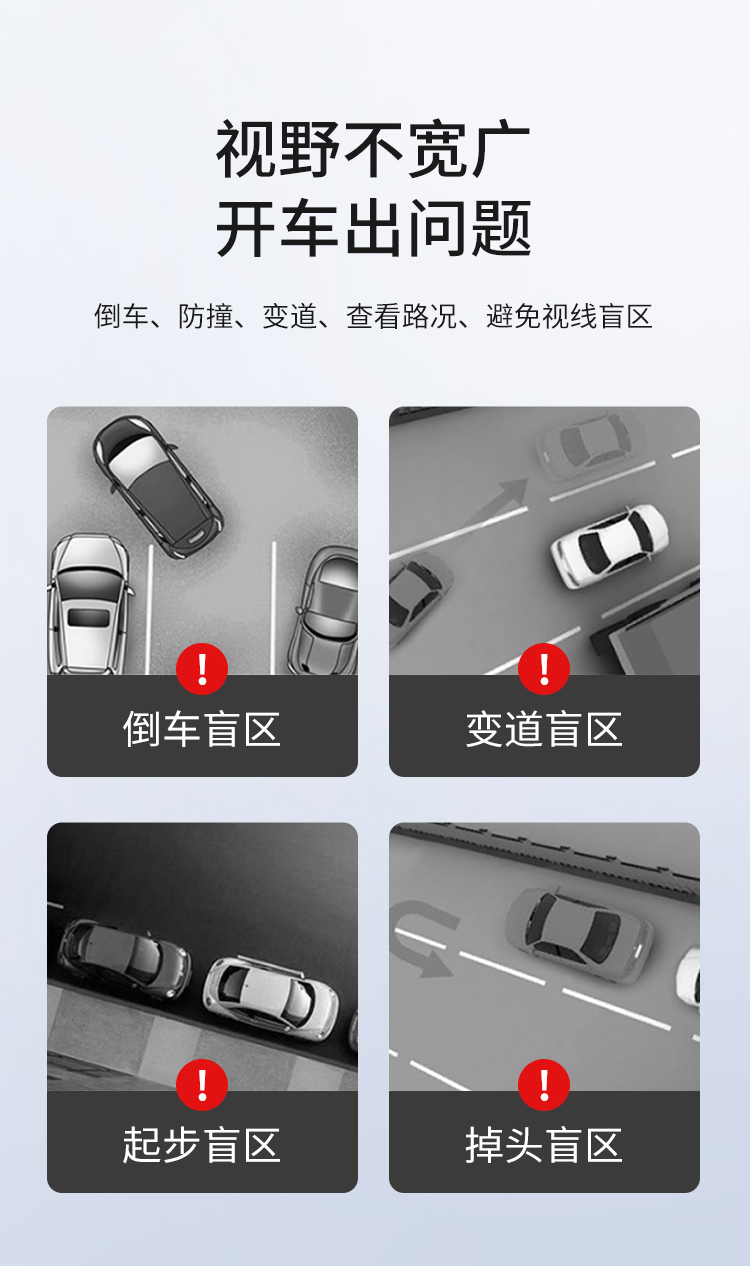 视野不宽广
开车出问题

倒车、防撞、变道、查看路况、避免视线盲区

!
倒车盲区

!
变道盲区

!
起步盲区

!
掉头盲区