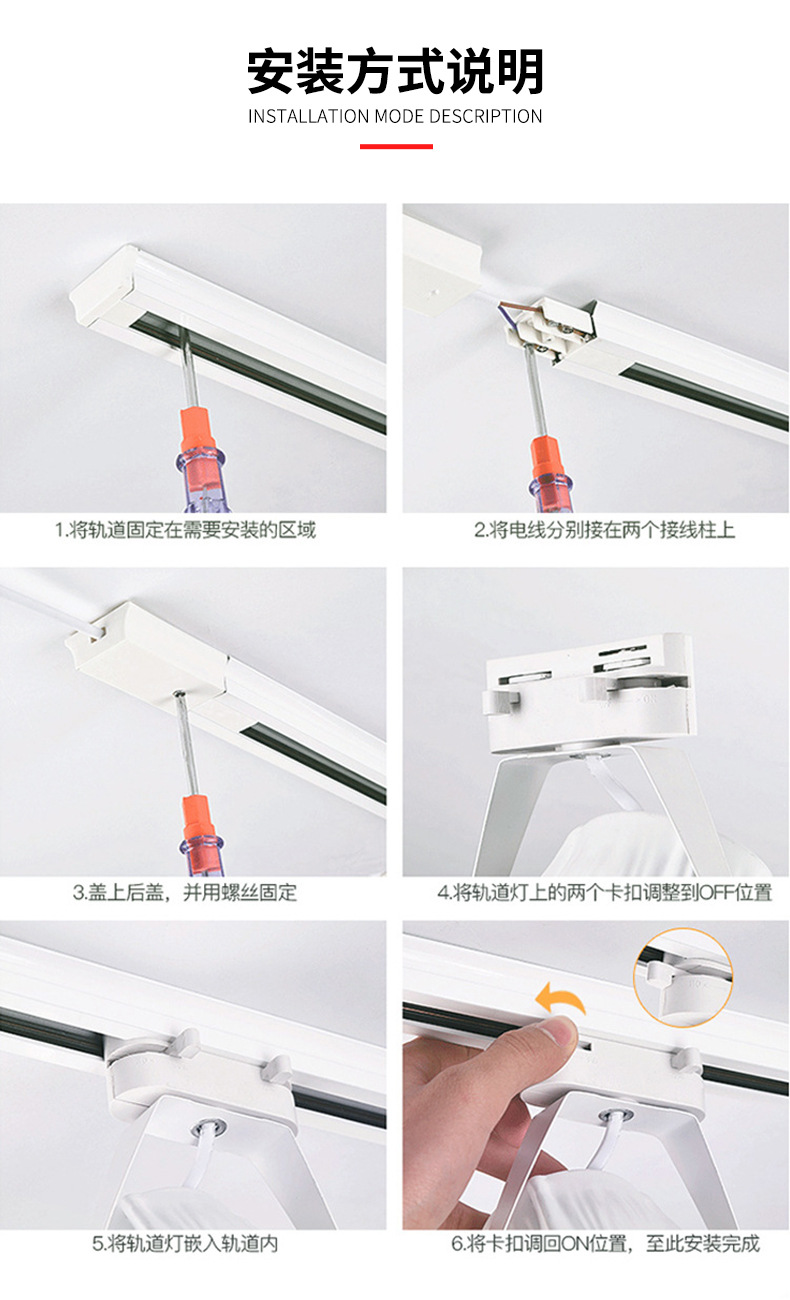 安装方式说明
INSTALLATION MODE DESCRIPTION

1.将轨道固定在需要安装的区域

2.将电线分别接在两个接线柱上

3.盖上后盖，并用螺丝固定

4.将轨道灯上的两个卡扣调整到OFF位置

5.将轨道灯嵌入轨道内

6.将卡扣调回ON位置，至此安装完成