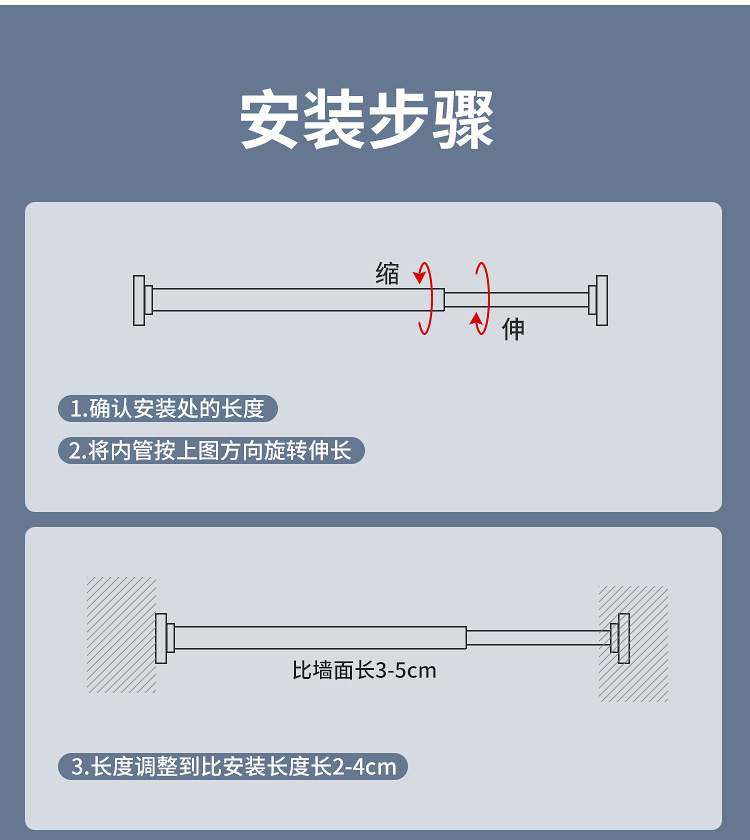 安装步骤

缩

伸

1.确认安装处的长度

2.将内管按上图方向旋转伸长

比墙面长3-5cm

3.长度调整到比安装长度长2-4cm