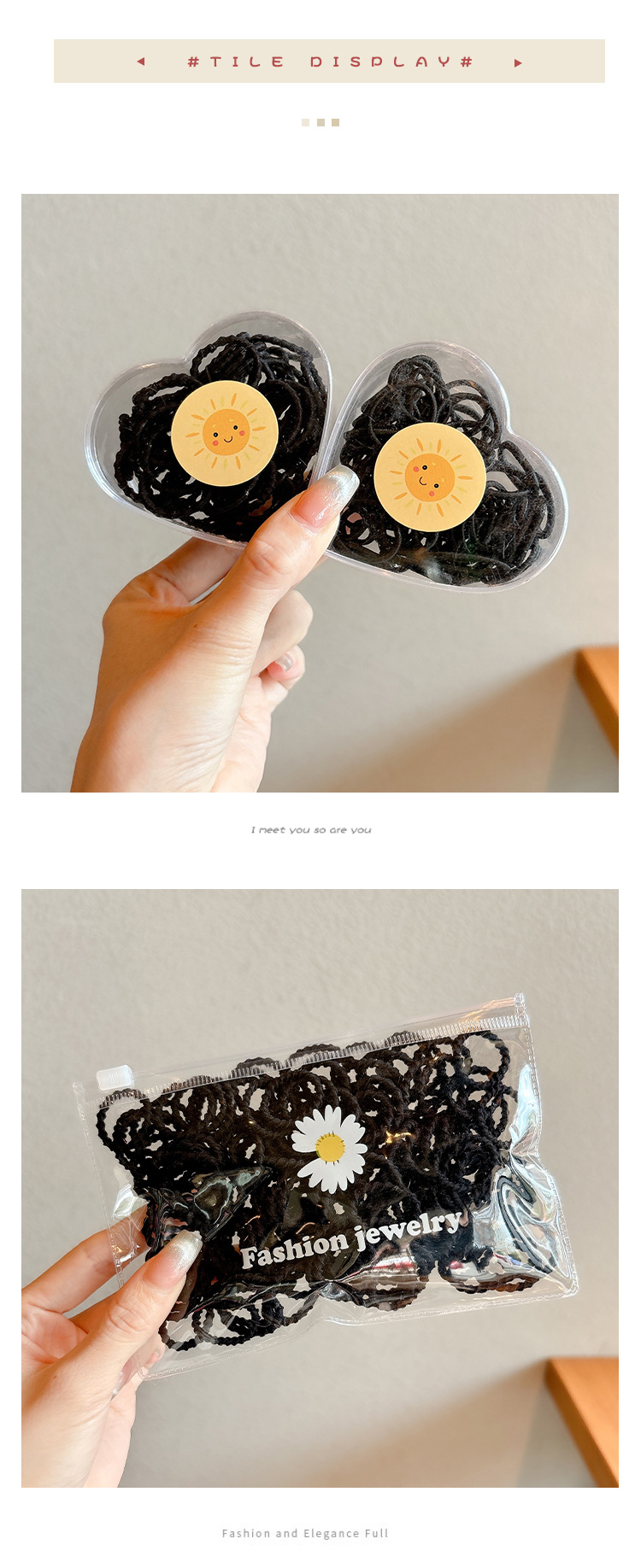 #TILE DISPLAY#

I meet you so are you

Fashion jewelry

Fashion and Elegance Full